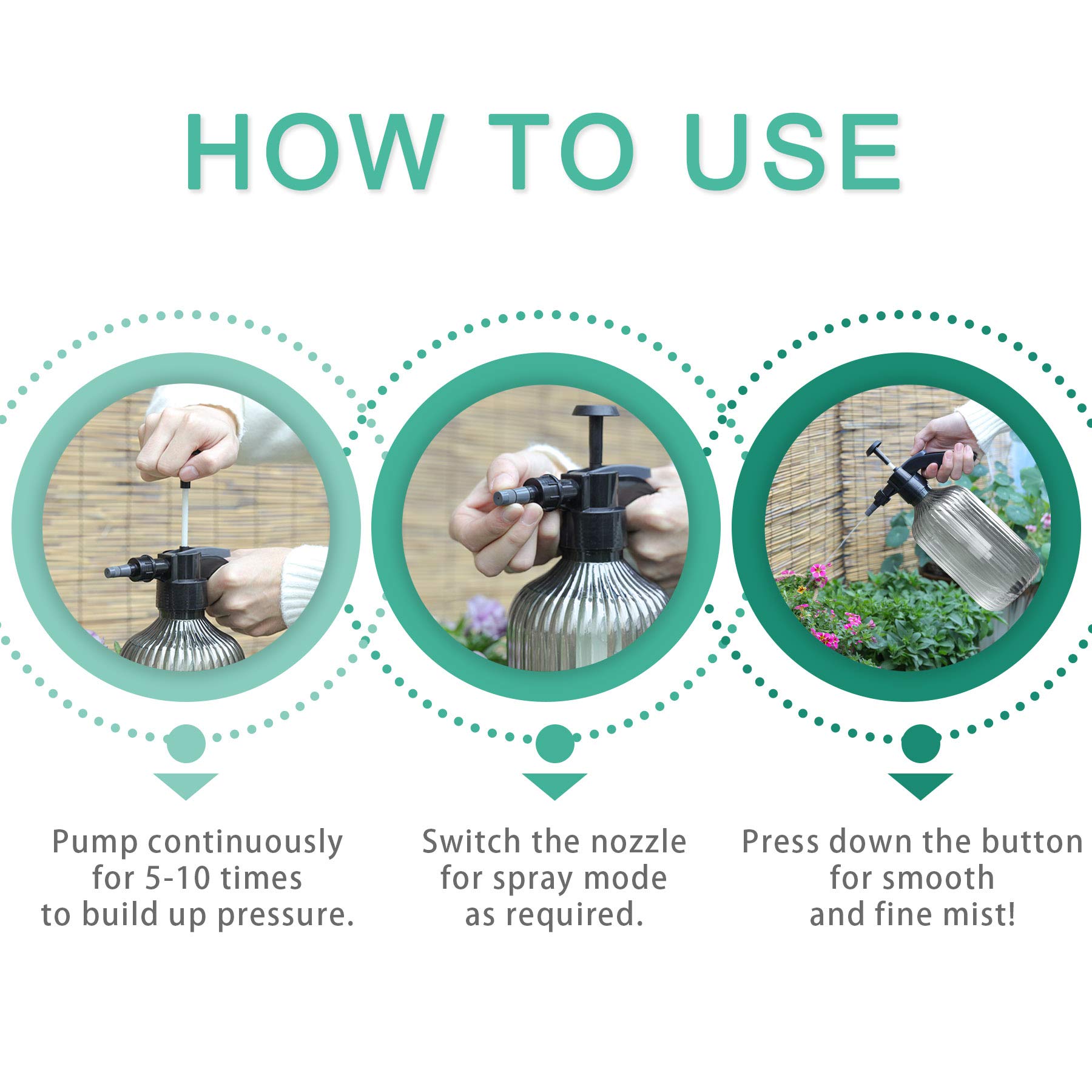 HOW TO USE

Pump continuously for 5-10 times to build up pressure.

Switch the nozzle for spray mode as required.

Press down the button for smooth and fine mist!