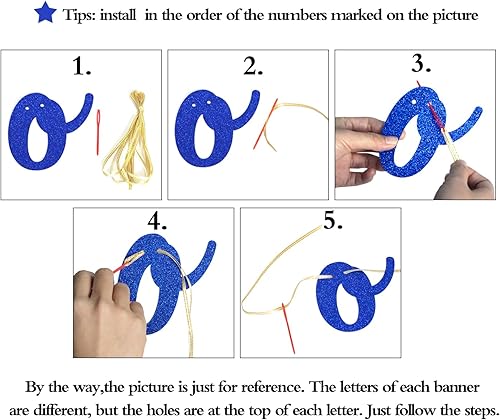 Tips: install in the order of the numbers marked on the picture

1.

2.

3.

4.

5.

By the way,the picture is just for reference. The letters of each banner are different, but the holes are at the top of each letter. Just follow the steps.