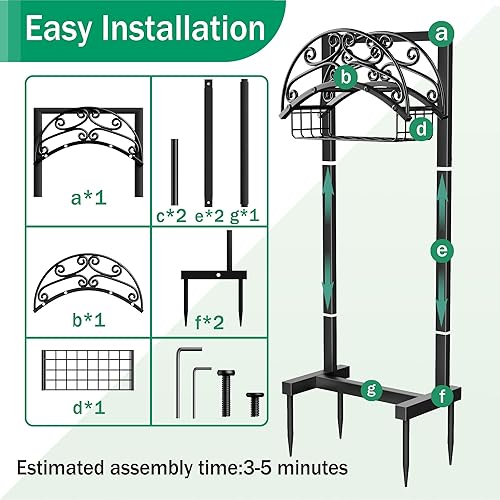 Easy Installation

a*1

c*2 e*2 g*1

b*1

f*2

d*1

a

b

d

e

g

f

Estimated assembly time:3-5 minutes