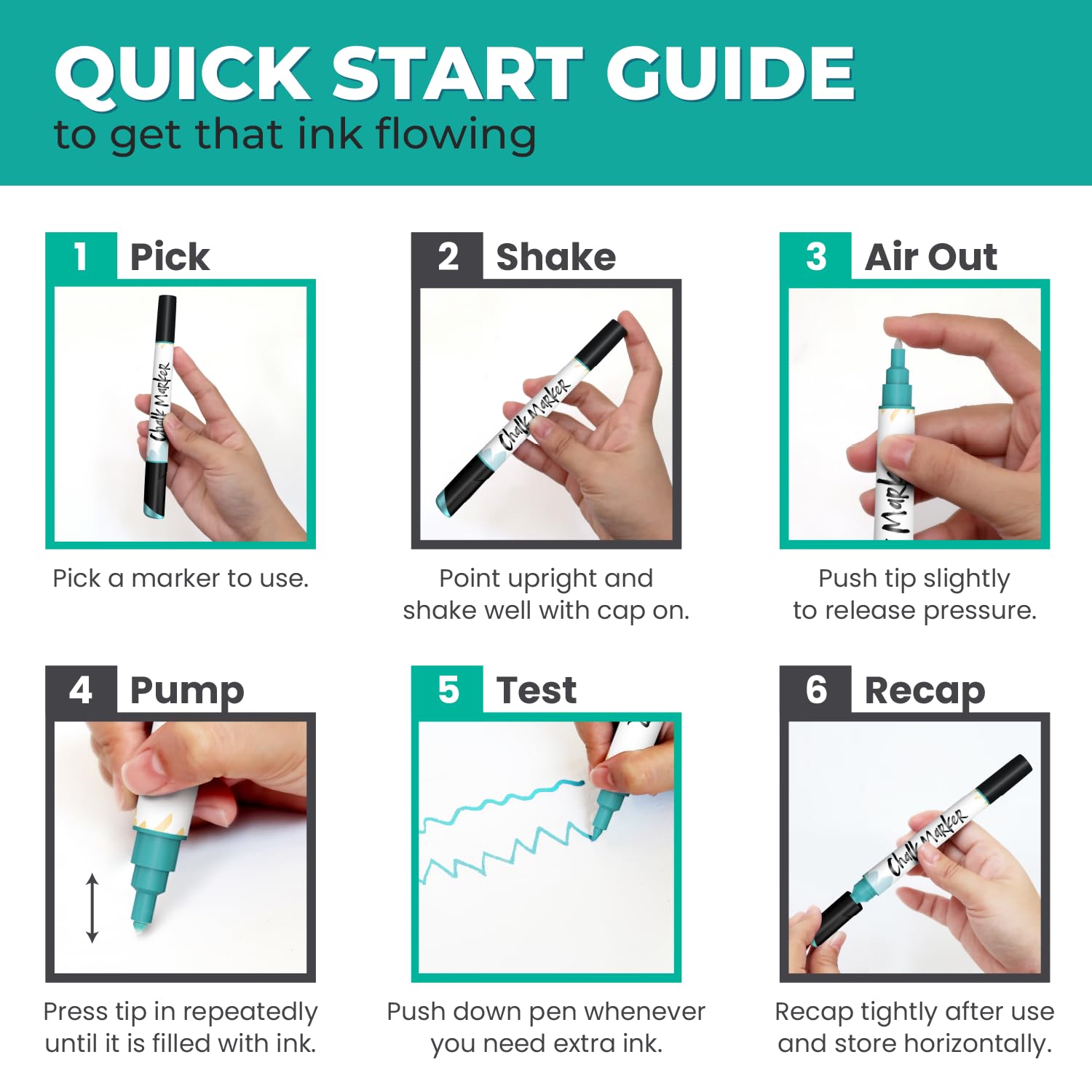 QUICK START GUIDE
to get that ink flowing

1 Pick

Chalk Marker

Pick a marker to use.

2 Shake

Chalk Marker

Point upright and shake well with cap on.

3 Air Out

Mark

Push tip slightly to release pressure.

4 Pump

Press tip in repeatedly until it is filled with ink.

5 Test

Push down pen whenever you need extra ink.

6 Recap

Chalk Marker

Recap tightly after use and store horizontally.