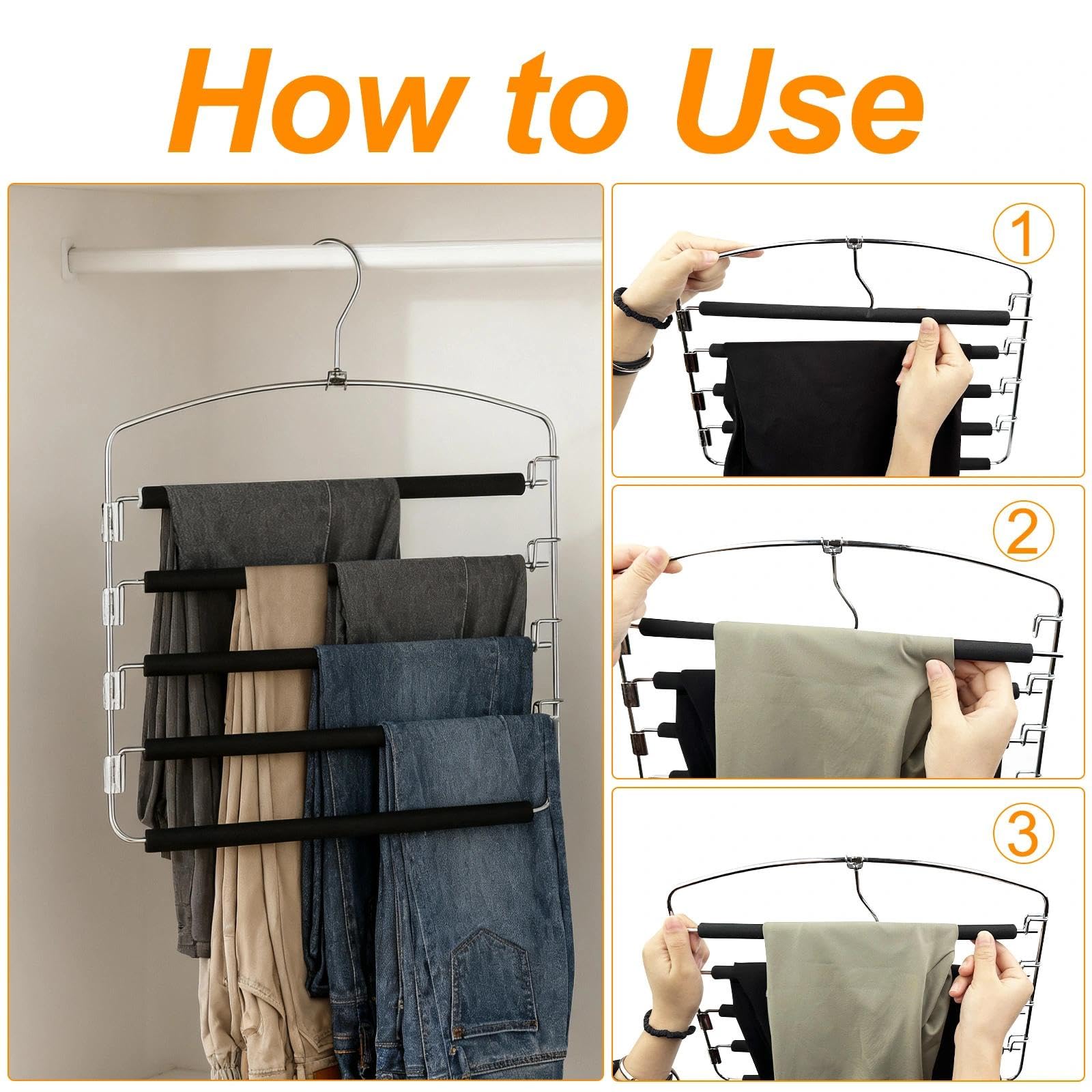 How to Use

1

2

3