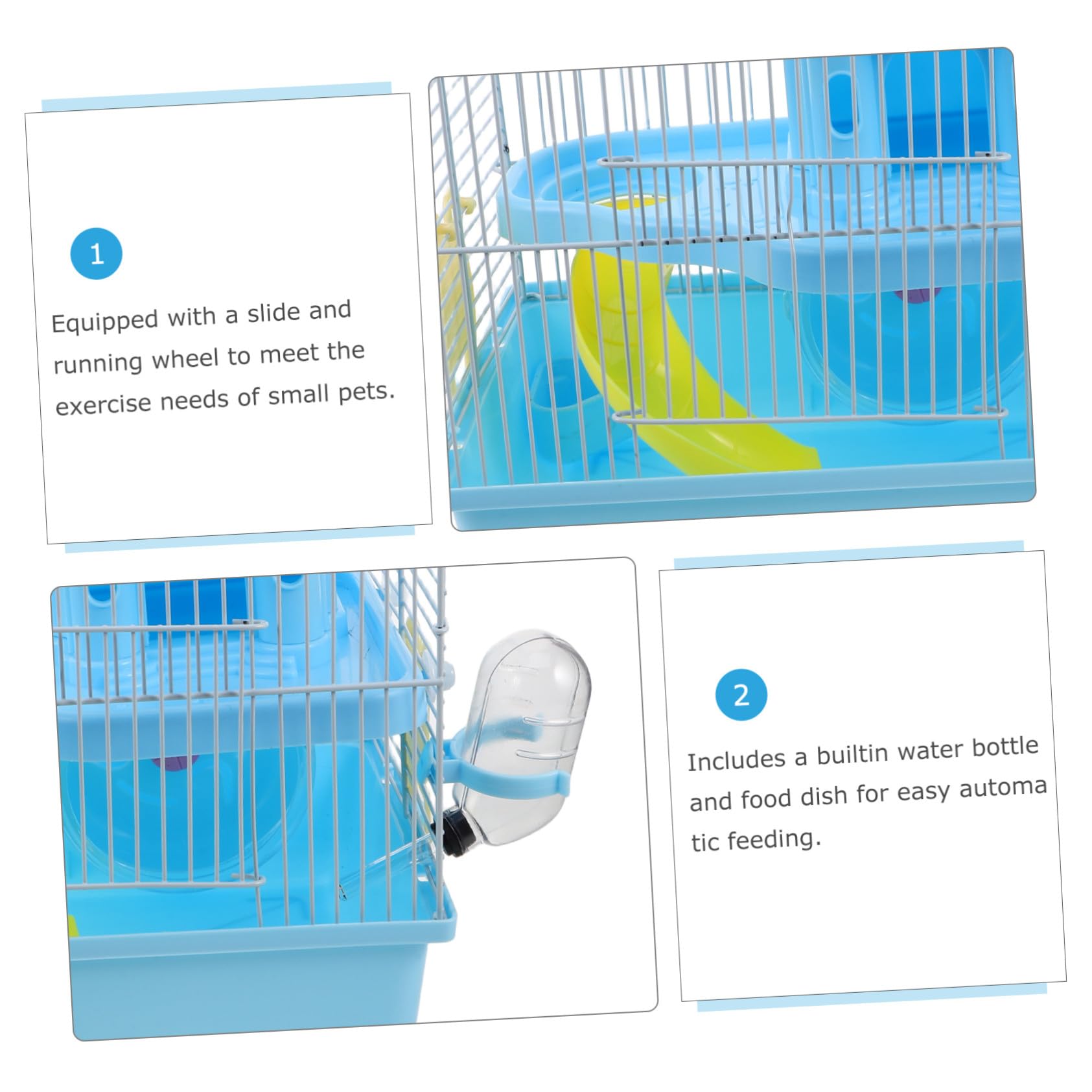 1

Equipped with a slide and running wheel to meet the exercise needs of small pets.

2

Includes a builtin water bottle and food dish for easy automa tic feeding.