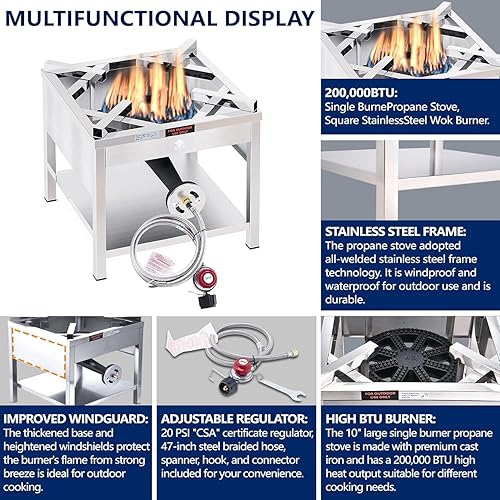 MULTIFUNCTIONAL DISPLAY

FOR OUTDOOR USE ONLY

200,000BTU:
Single BurnePropane Stove, Square StainlessSteel Wok Burner.

STAINLESS STEEL FRAME:
The propane stove adopted all-welded stainless steel frame technology. It is windproof and waterproof for outdoor use and is durable.

IMPROVED WINDGUARD:
The thickened base and heightened windshields protect the burner's flame from strong breeze is ideal for outdoor cooking.

ADJUSTABLE REGULATOR:
20 PSI "CSA" certificate regulator, 47-inch steel braided hose, spanner, hook, and connector included for your convenience.

FOR OUTDOOR USE ONLY

HIGH BTU BURNER:
The 10" large single burner propane stove is made with premium cast iron and has a 200,000 BTU high heat output suitable for different cooking needs.