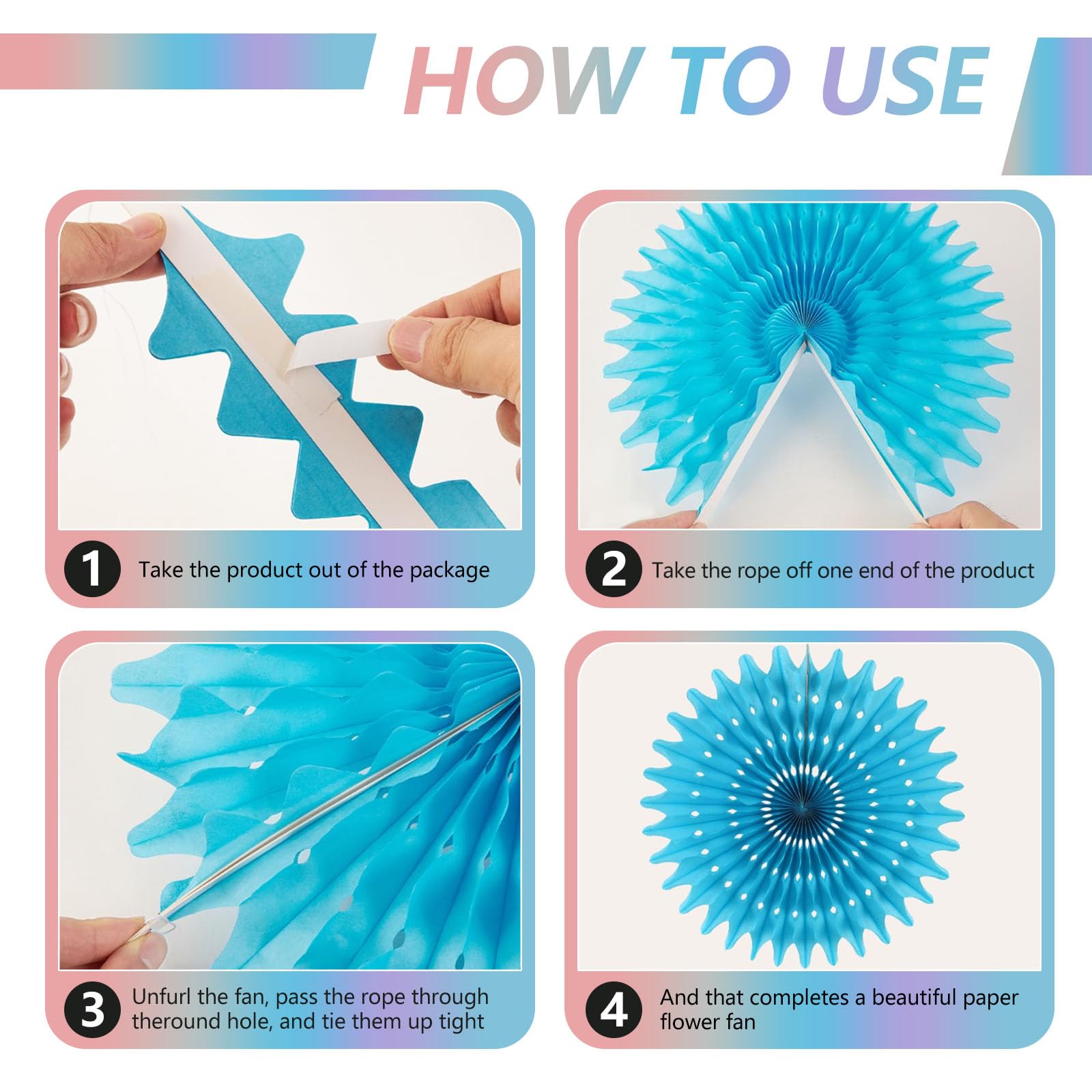 HOW TO USE

1 Take the product out of the package

2 Take the rope off one end of the product

3 Unfurl the fan, pass the rope through theround hole, and tie them up tight

4 And that completes a beautiful paper flower fan