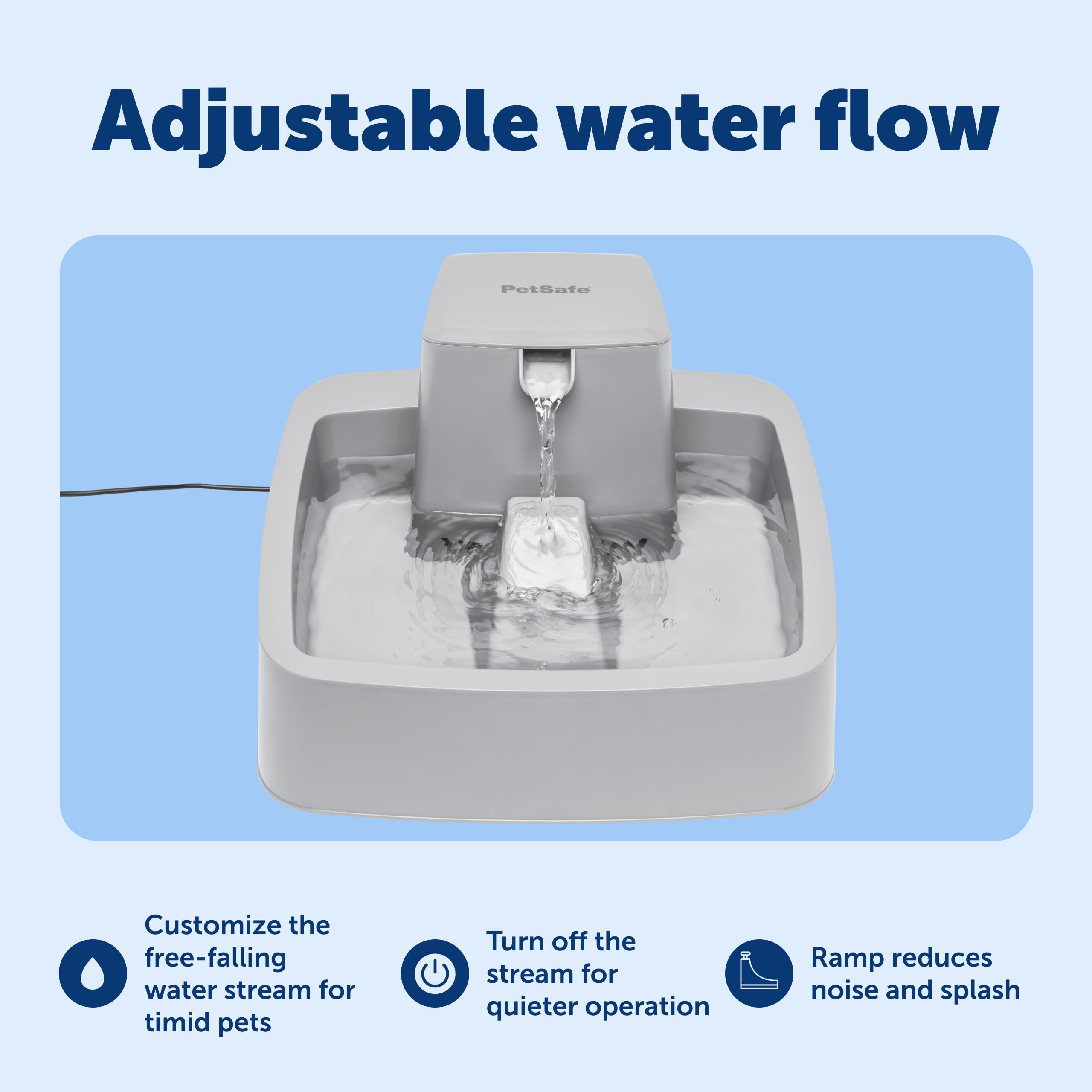 Adjustable water flow

PetSafe

Customize the free-falling water stream for timid pets

Turn off the stream for quieter operation

Ramp reduces noise and splash