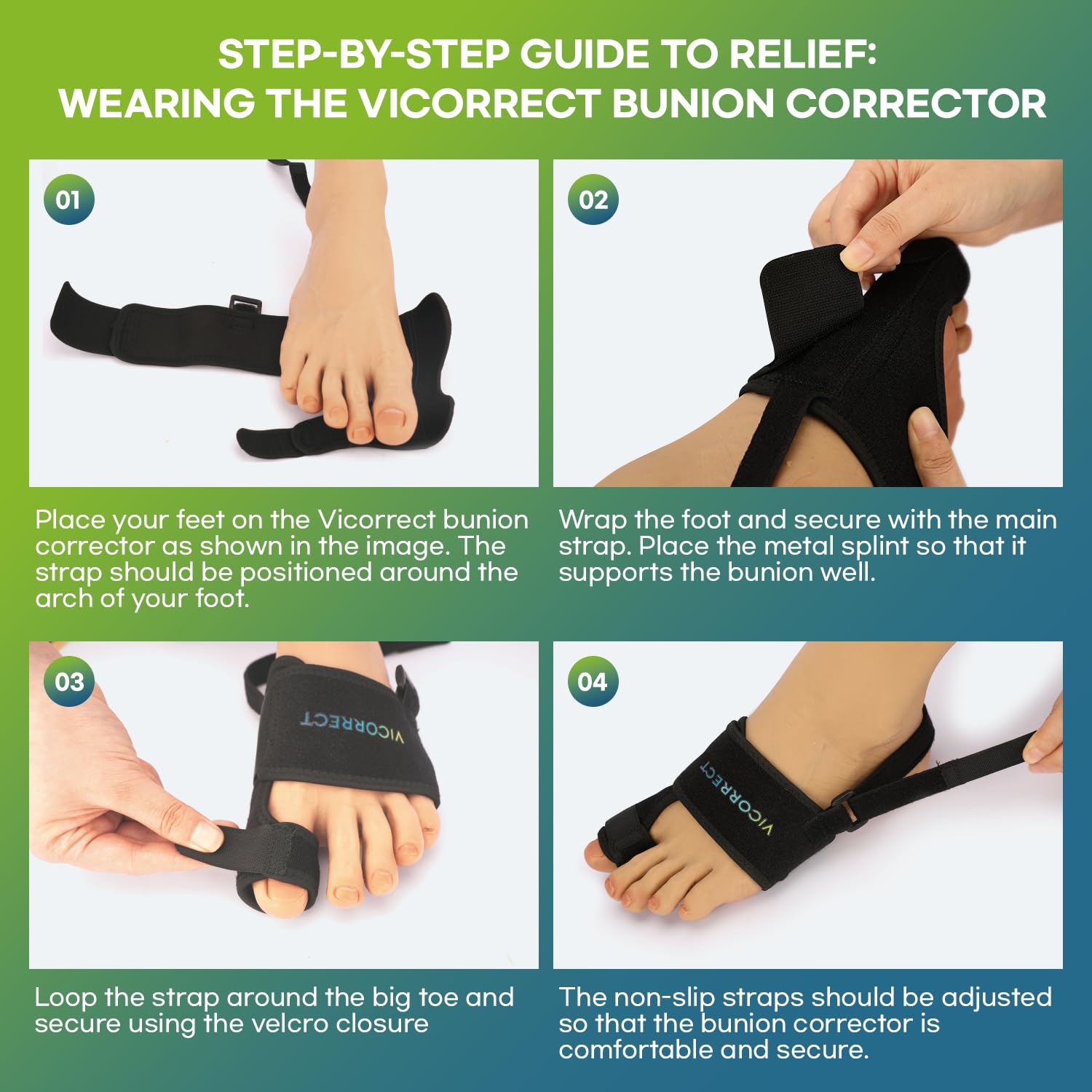 STEP-BY-STEP GUIDE TO RELIEF:
WEARING THE VICORRECT BUNION CORRECTOR

01

Place your feet on the Vicorrect bunion corrector as shown in the image. The strap should be positioned around the arch of your foot.

02

Wrap the foot and secure with the main strap. Place the metal splint so that it supports the bunion well.

03

VICORRECT

Loop the strap around the big toe and secure using the velcro closure

04

VICORRECT

The non-slip straps should be adjusted so that the bunion corrector is comfortable and secure.