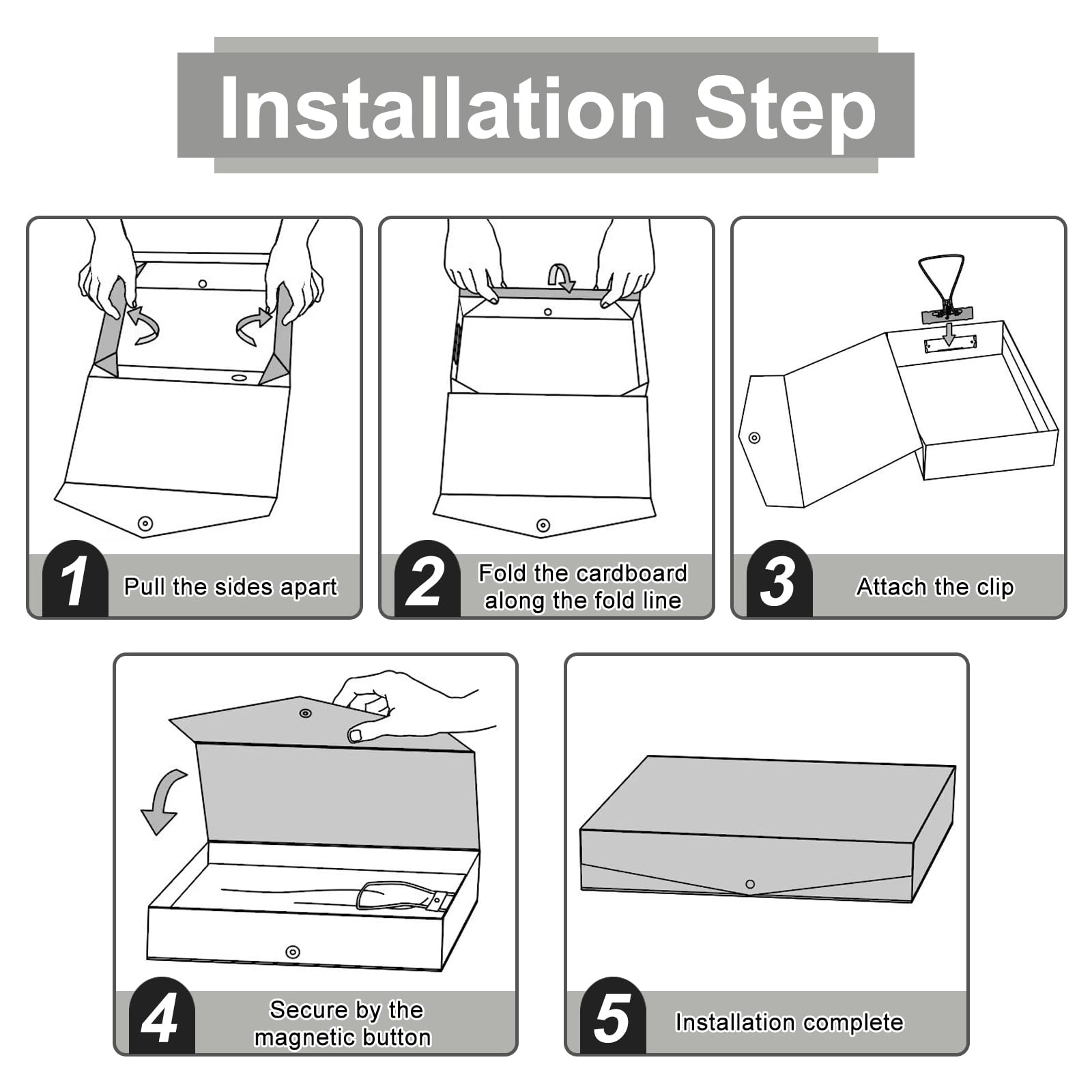 Installation Step

1 Pull the sides apart

2 Fold the cardboard along the fold line

3 Attach the clip

4 Secure by the magnetic button

5 Installation complete