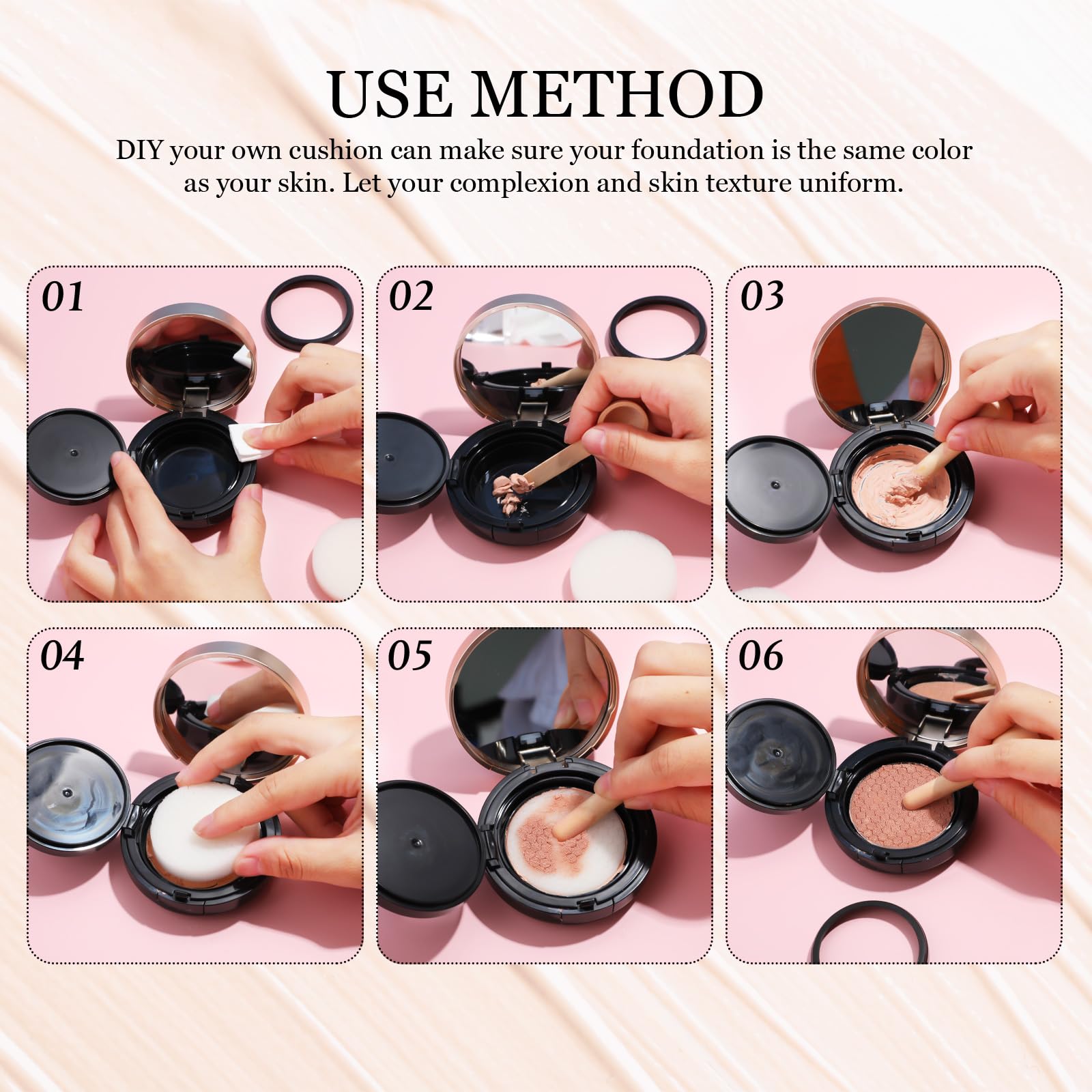 USE METHOD

DIY your own cushion can make sure your foundation is the same color as your skin. Let your complexion and skin texture uniform.

01

02

03

04

05

06