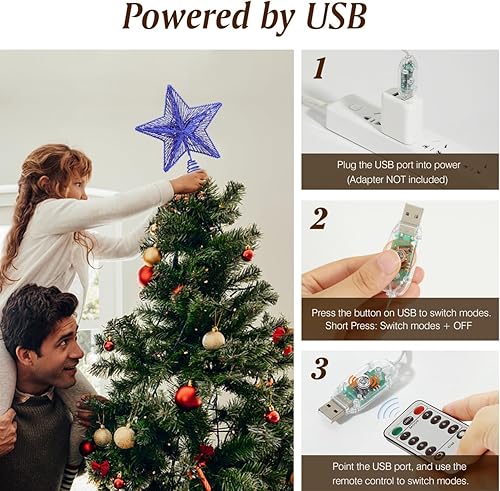 Powered by USB

1

Plug the USB port into power (Adapter NOT included)

2

Press the button on USB to switch modes. Short Press: Switch modes + OFF

3

Point the USB port, and use the remote control to switch modes.