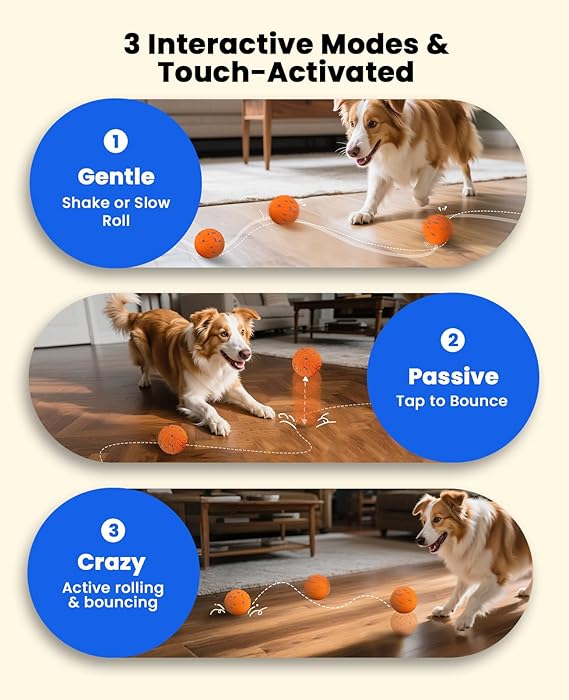 3 Interactive Modes & Touch-Activated

1
Gentle
Shake or Slow Roll

2
Passive
Tap to Bounce

3
Crazy
Active rolling & bouncing