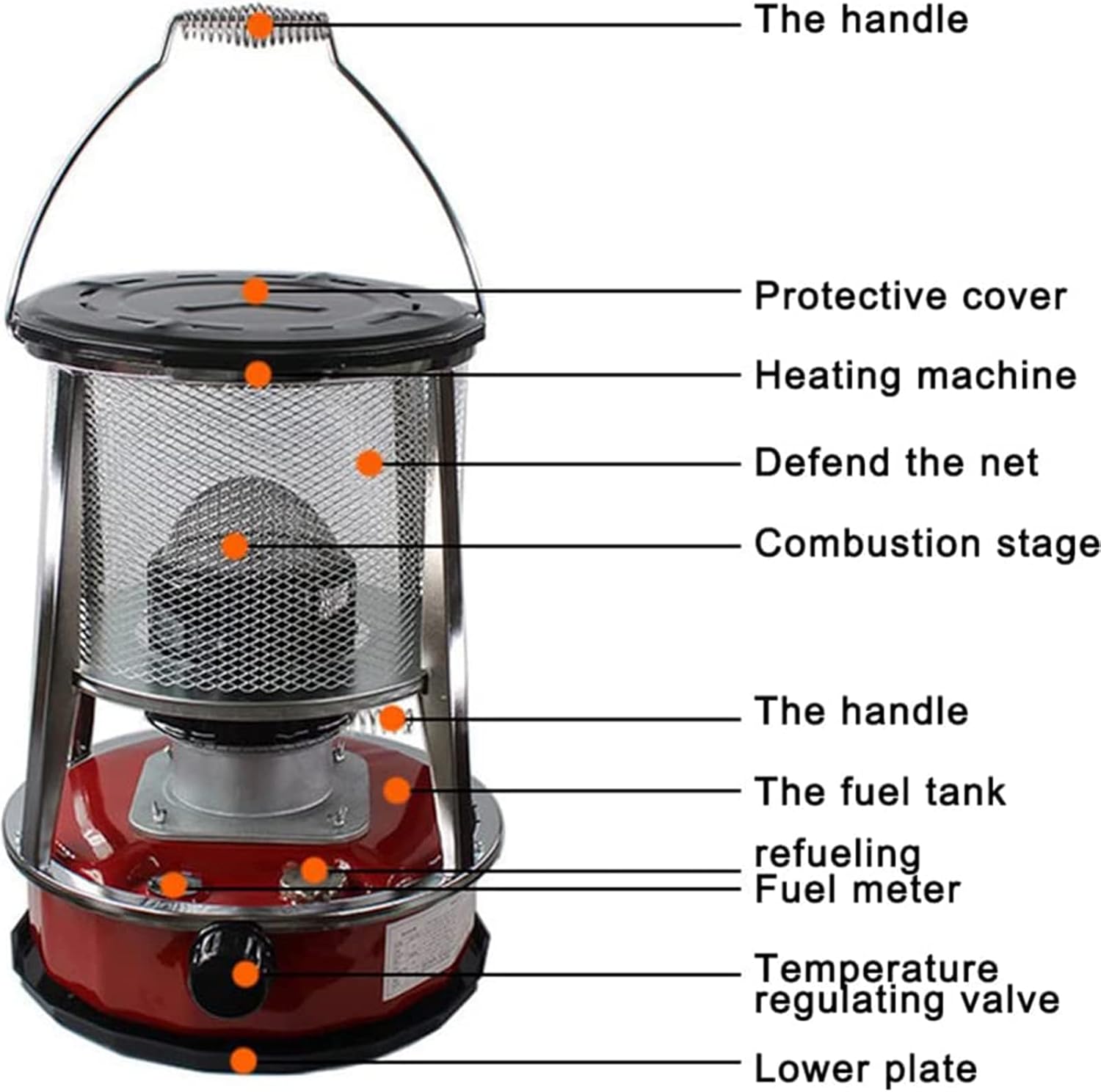 The handle

Protective cover

Heating machine

Defend the net

Combustion stage

The handle

The fuel tank

refueling

Fuel meter

Temperature regulating valve

Lower plate