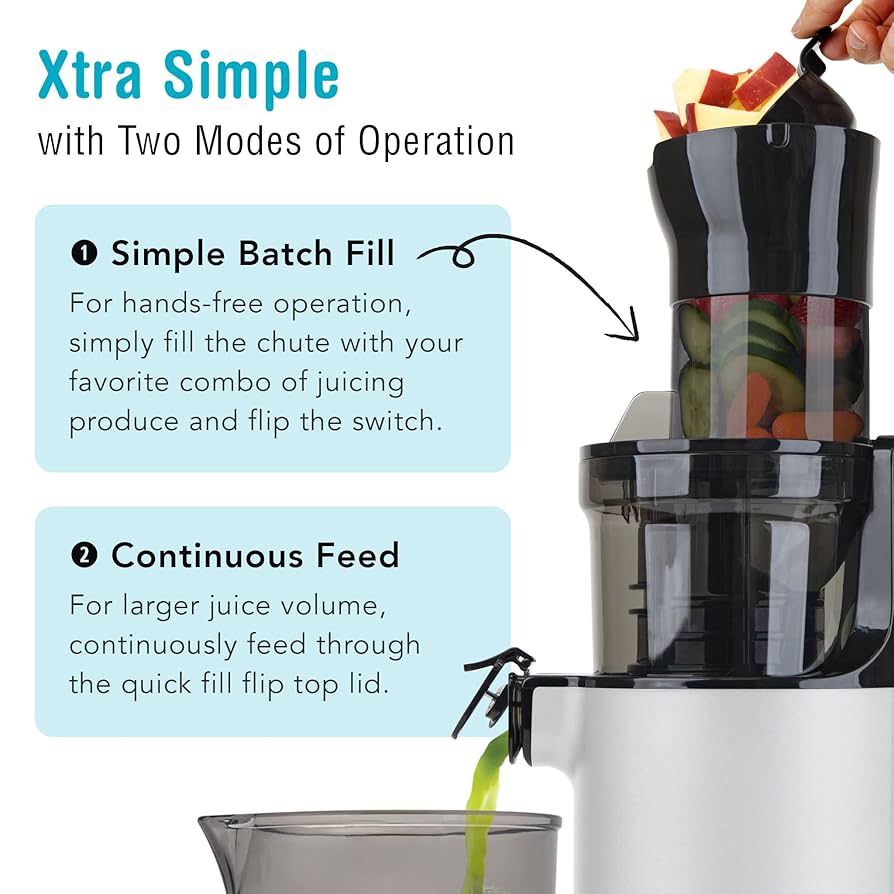 Xtra Simple
with Two Modes of Operation

❶ Simple Batch Fill
For hands-free operation, simply fill the chute with your favorite combo of juicing produce and flip the switch.

❷ Continuous Feed
For larger juice volume, continuously feed through the quick fill flip top lid.