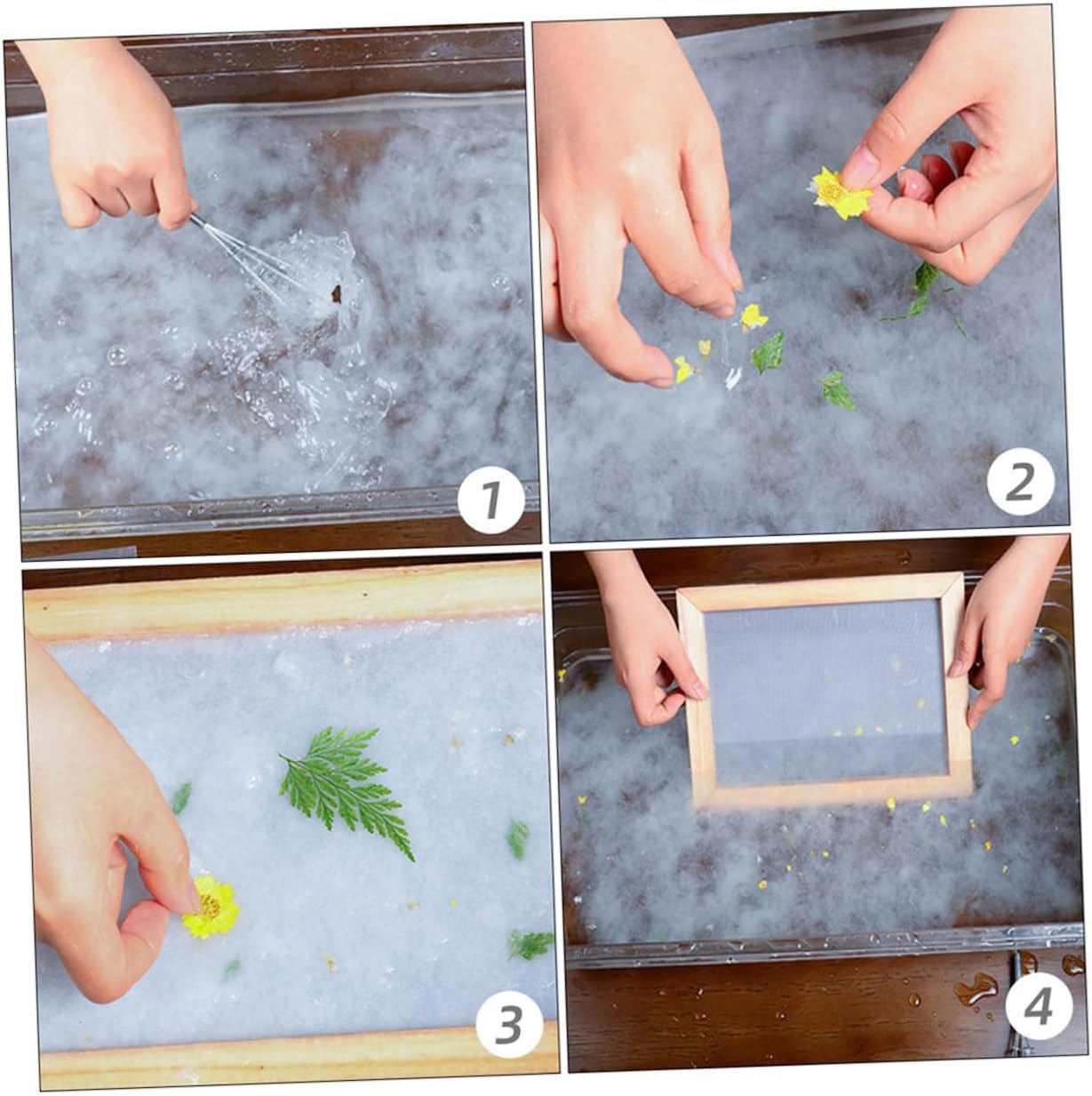 1

2

3

4