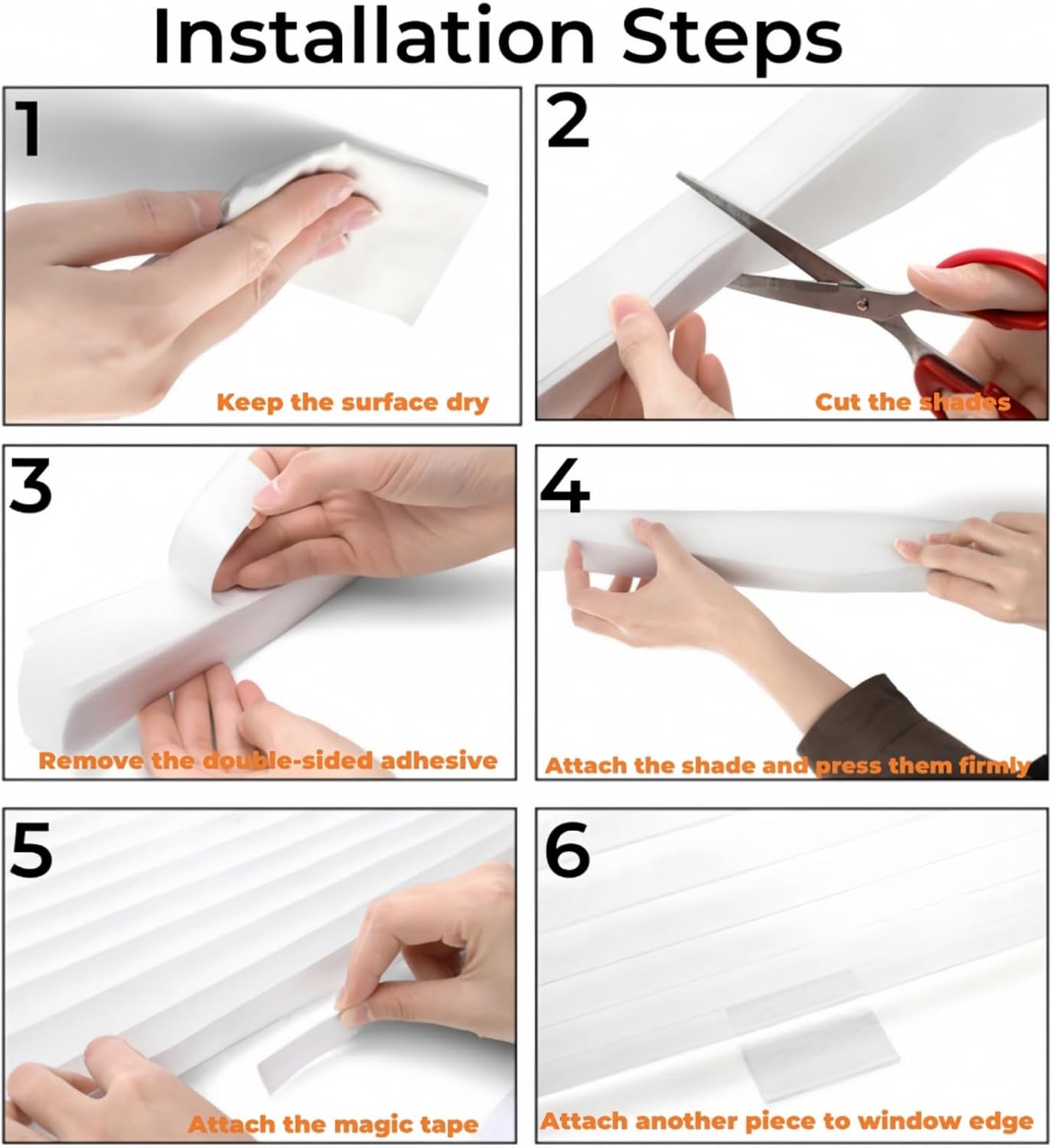 Installation Steps

1

Keep the surface dry

2

Cut the shades

3

Remove the double-sided adhesive

4

Attach the shade and press them firmly

5

Attach the magic tape

6

Attach another piece to window edge