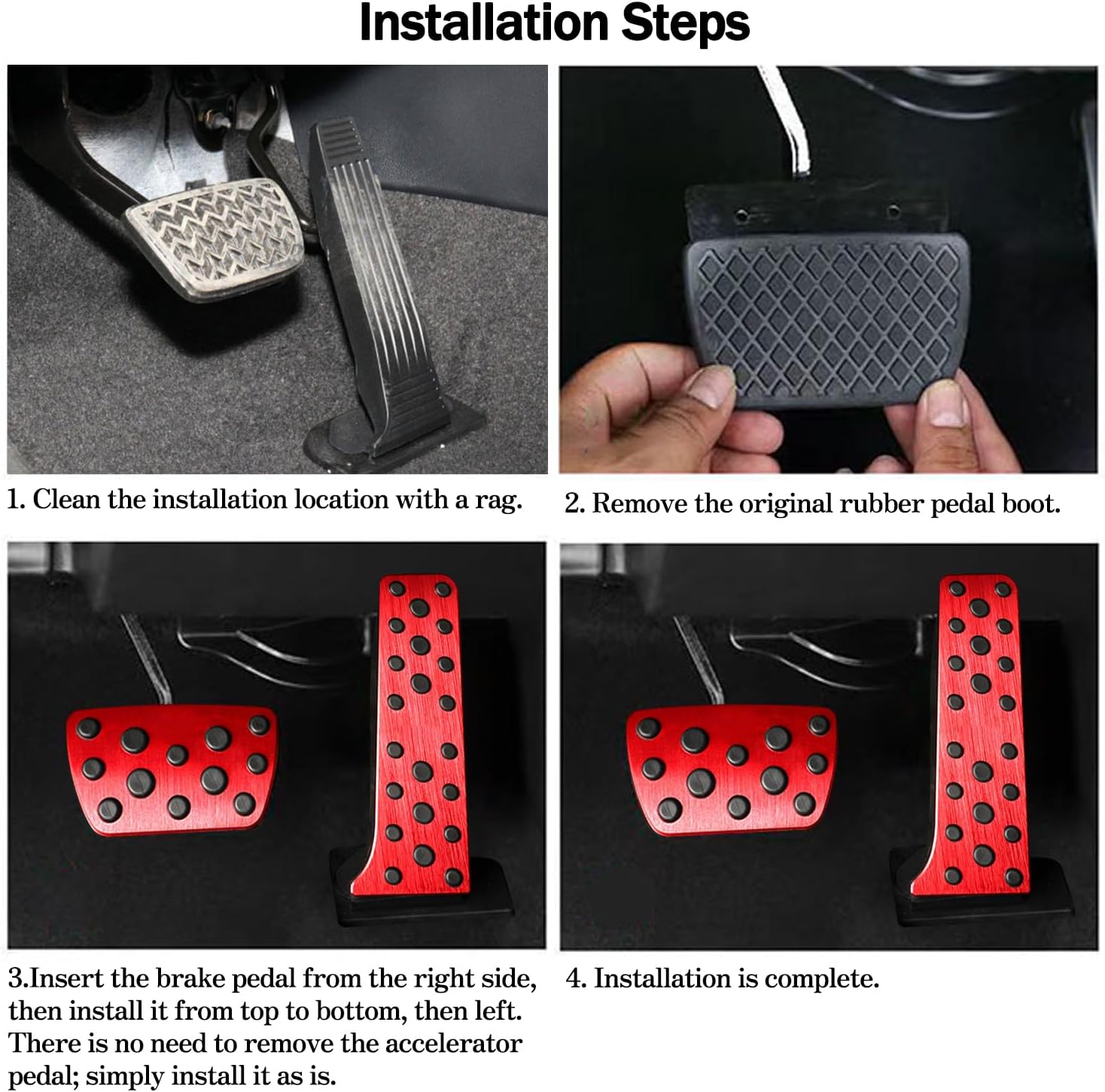 Installation Steps

1. Clean the installation location with a rag.

2. Remove the original rubber pedal boot.

3.Insert the brake pedal from the right side, then install it from top to bottom, then left. There is no need to remove the accelerator pedal; simply install it as is.

4. Installation is complete.