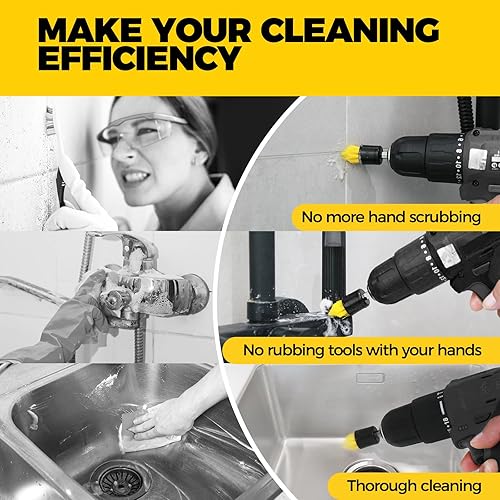 MAKE YOUR CLEANING EFFICIENCY

No more hand scrubbing

No rubbing tools with your hands

Thorough cleaning