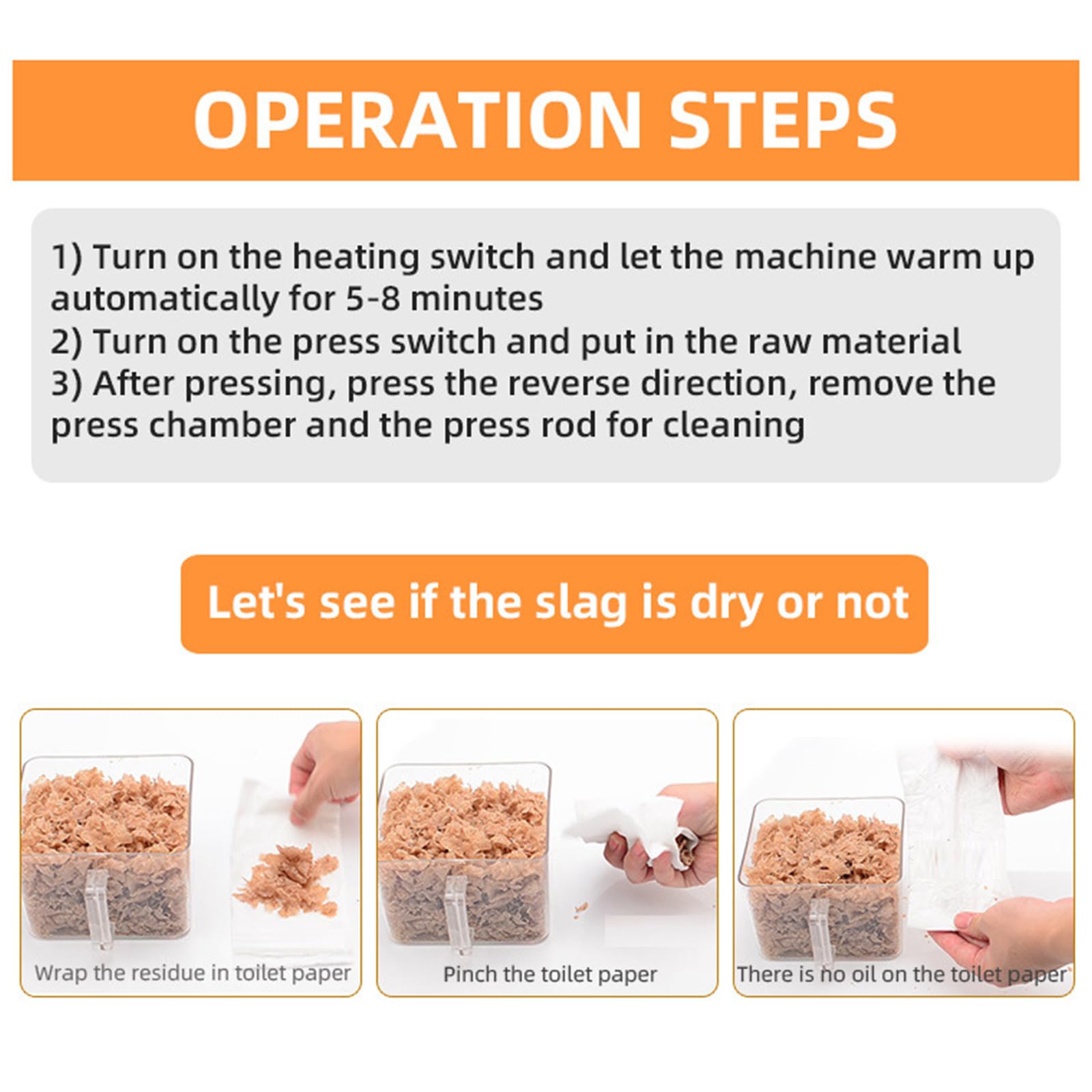 OPERATION STEPS

1) Turn on the heating switch and let the machine warm up automatically for 5-8 minutes
2) Turn on the press switch and put in the raw material
3) After pressing, press the reverse direction, remove the press chamber and the press rod for cleaning

Let's see if the slag is dry or not

Wrap the residue in toilet paper

Pinch the toilet paper

There is no oil on the toilet paper