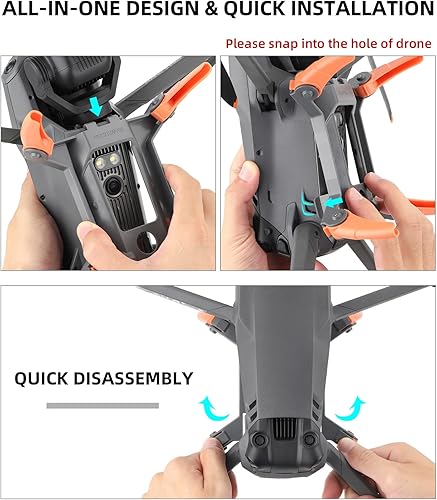 ALL-IN-ONE DESIGN & QUICK INSTALLATION

Please snap into the hole of drone

QUICK DISASSEMBLY