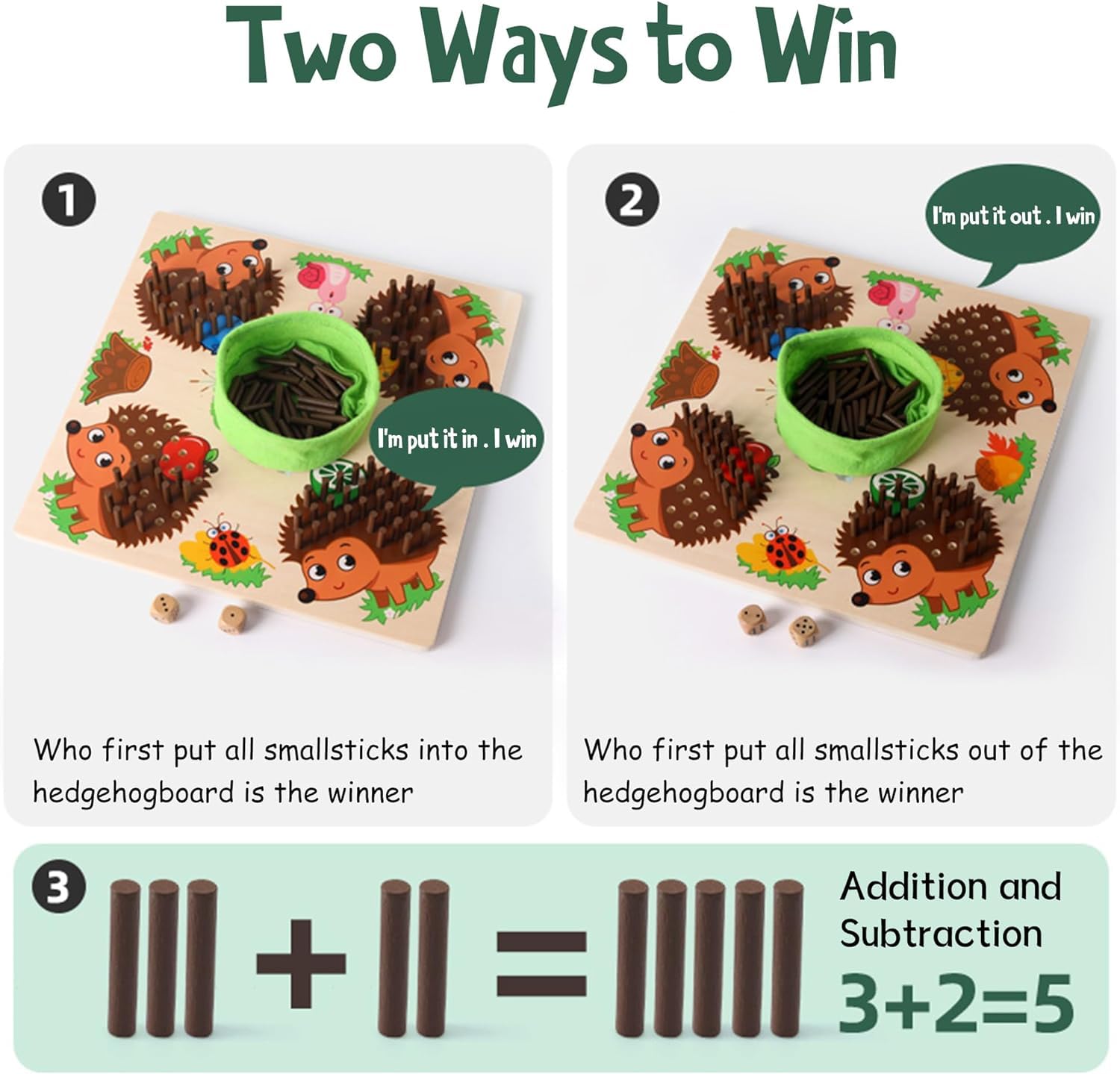 Two Ways to Win

1

I'm put it in . I win

Who first put all smallsticks into the hedgehogboard is the winner

2

I'm put it out . I win

Who first put all smallsticks out of the hedgehogboard is the winner

3

+ =

Addition and Subtraction

$3+2=5$