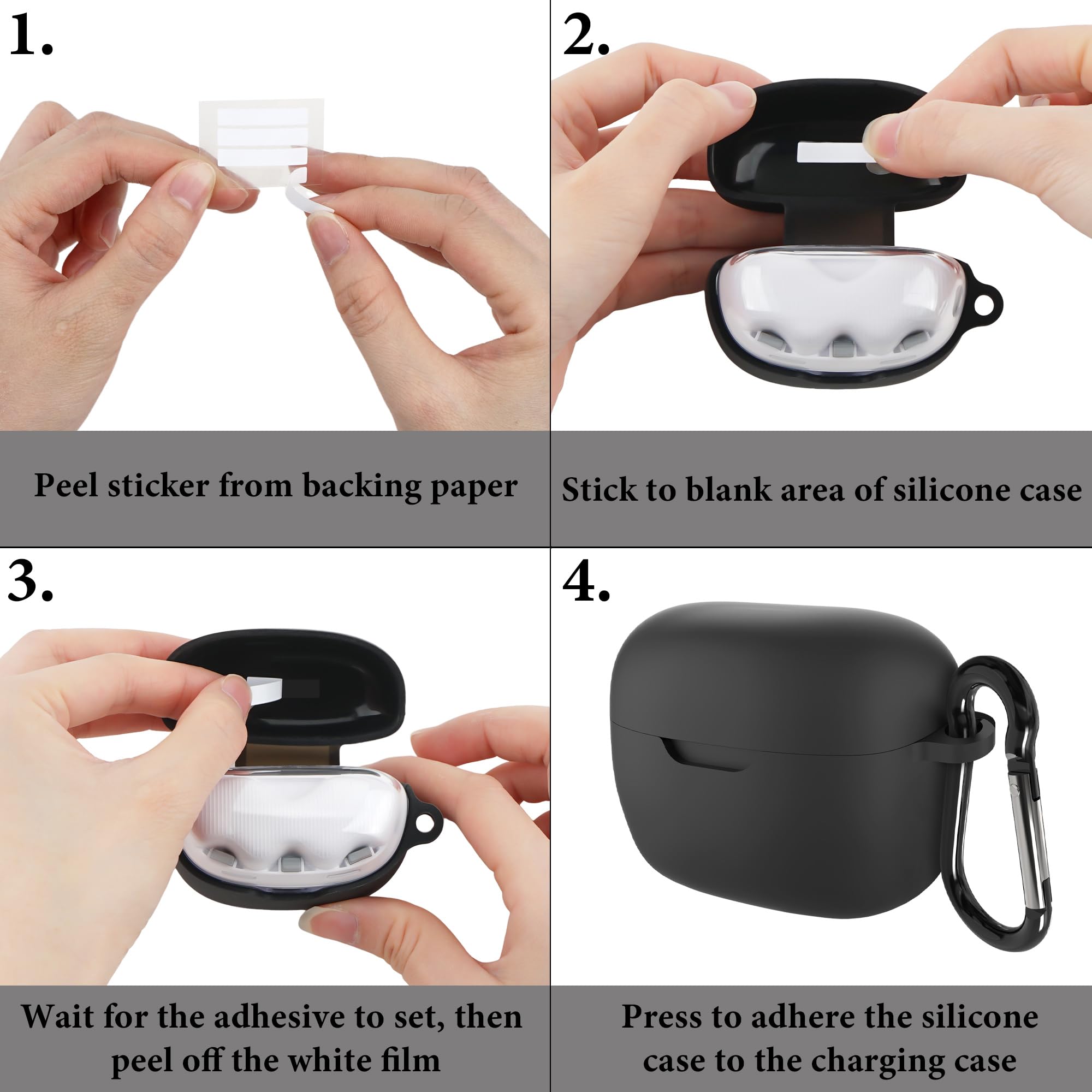 1.

Peel sticker from backing paper

2.

Stick to blank area of silicone case

3.

Wait for the adhesive to set, then peel off the white film

4.

Press to adhere the silicone case to the charging case