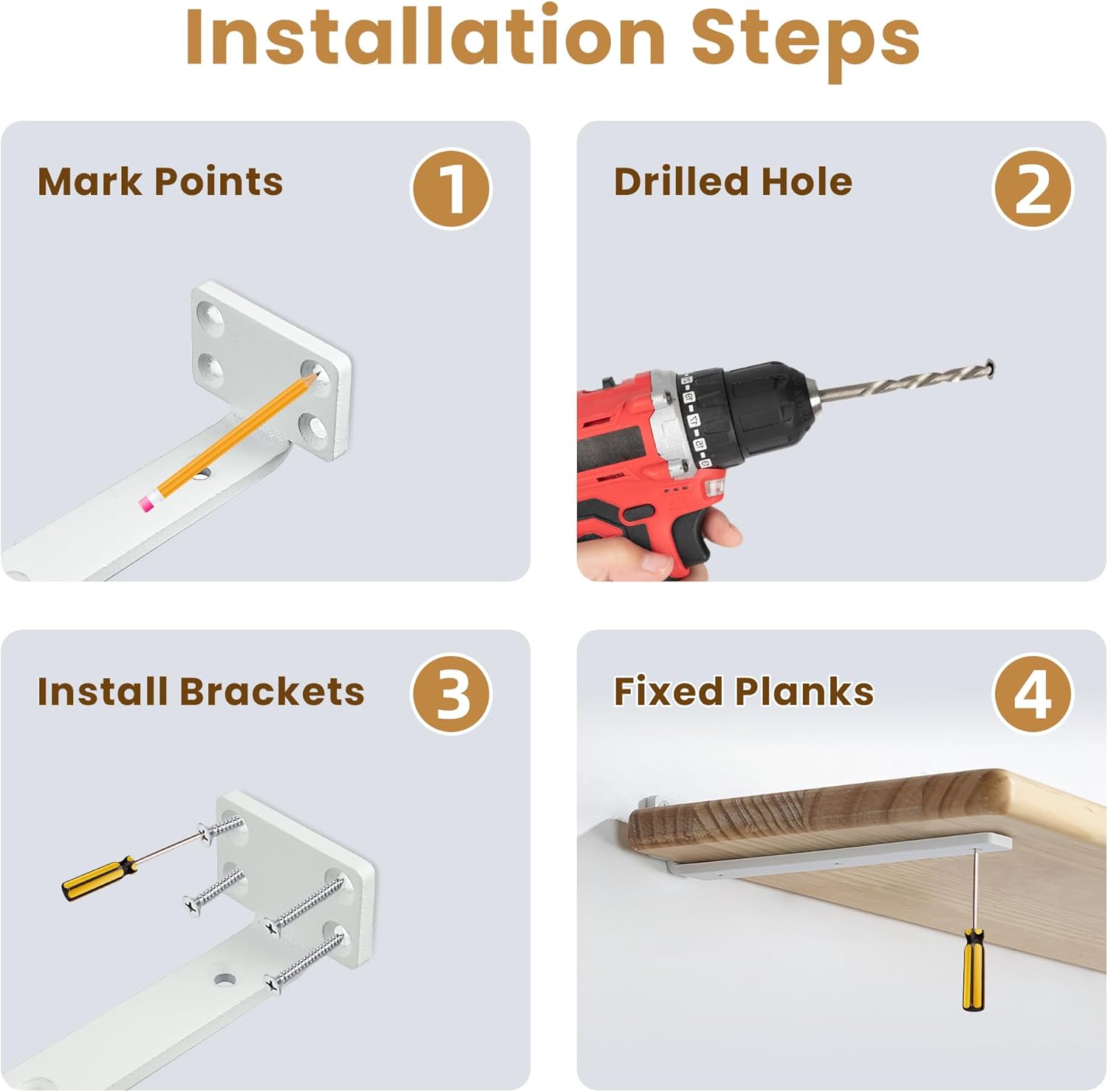 Installation Steps

Mark Points
1

Drilled Hole
2

Install Brackets
3

Fixed Planks
4