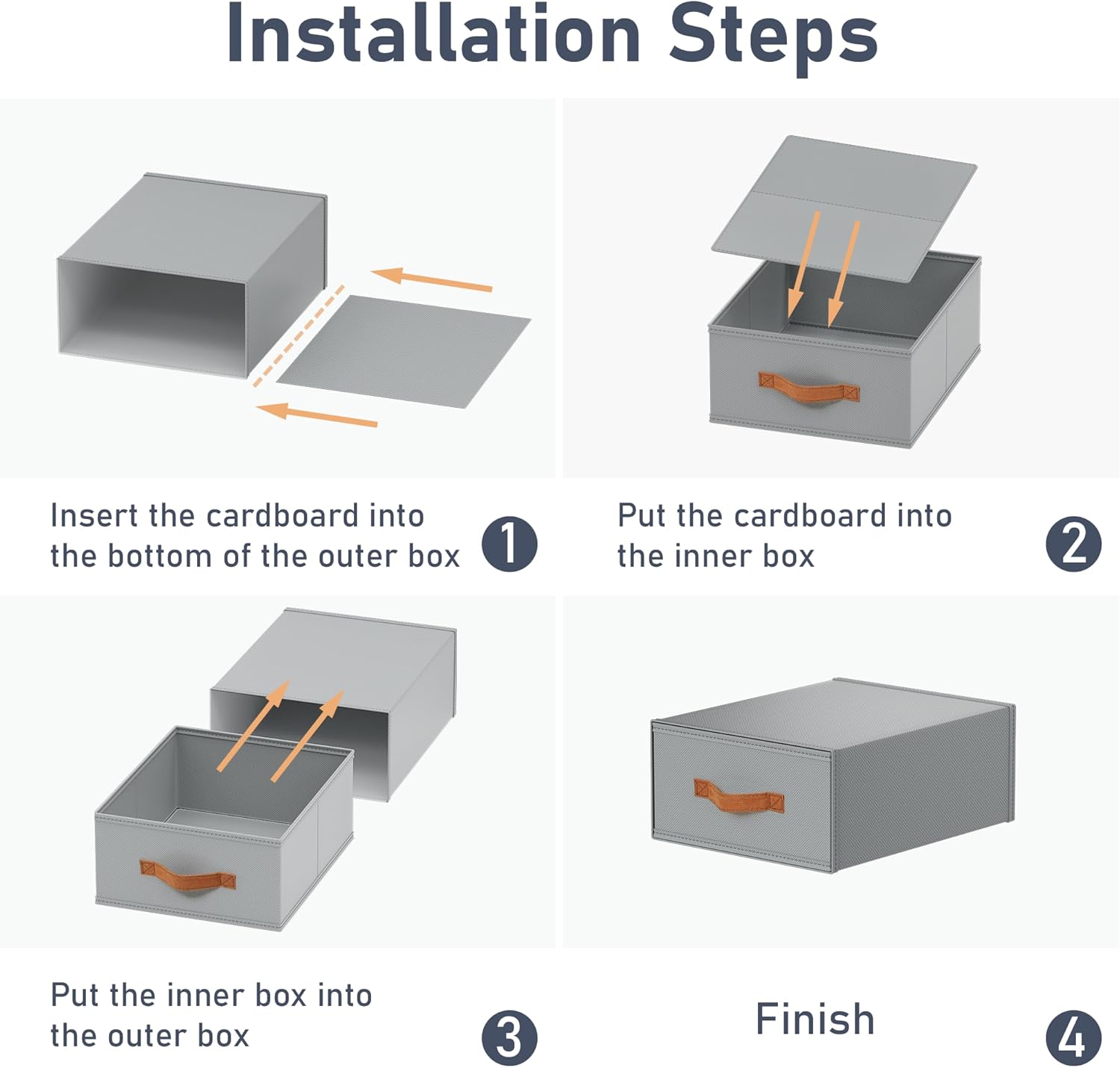 Installation Steps

Insert the cardboard into the bottom of the outer box

1

Put the cardboard into the inner box

2

Put the inner box into the outer box

3

Finish

4