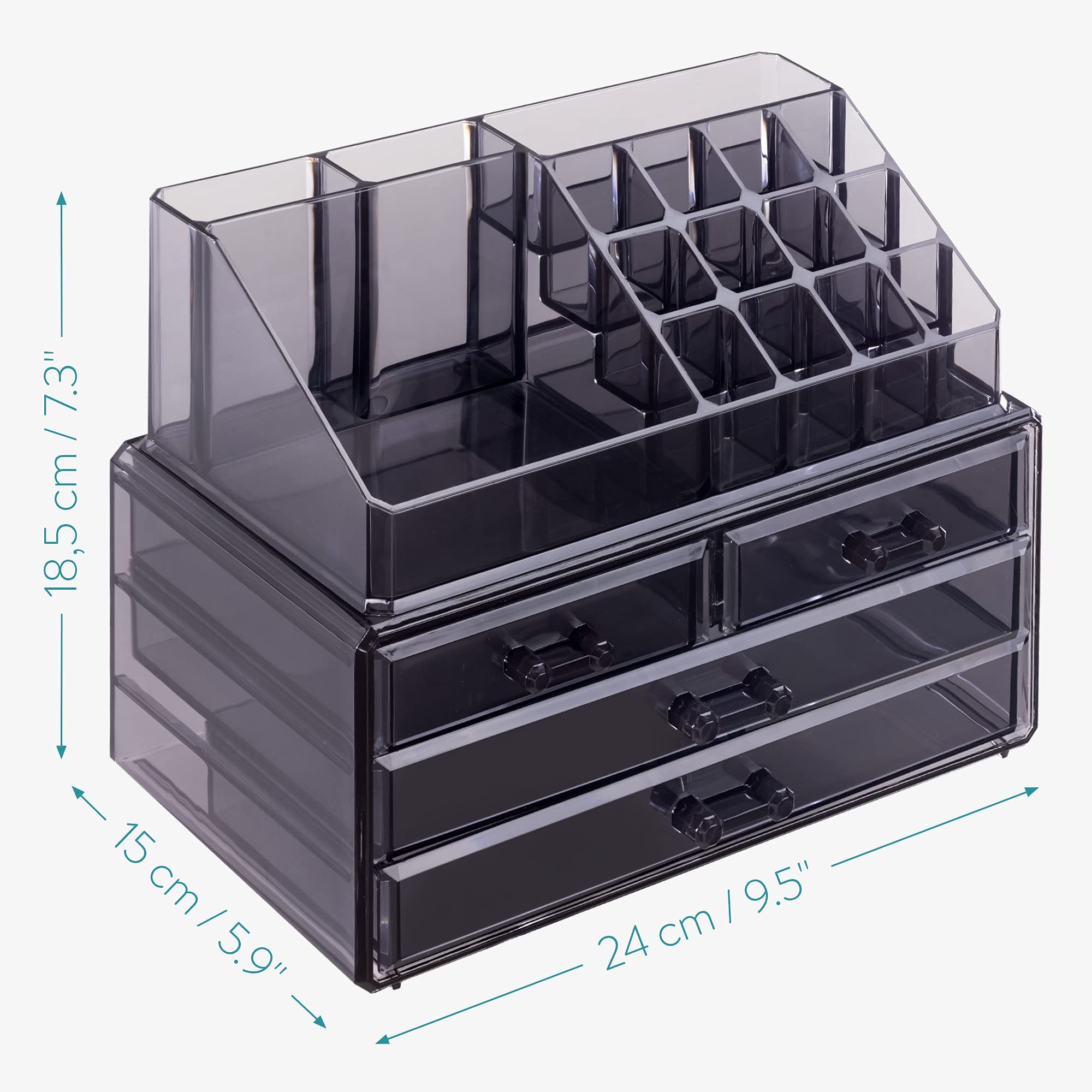 18,5 cm / 7.3"

15 cm / 5.9"

24 cm / 9.5"