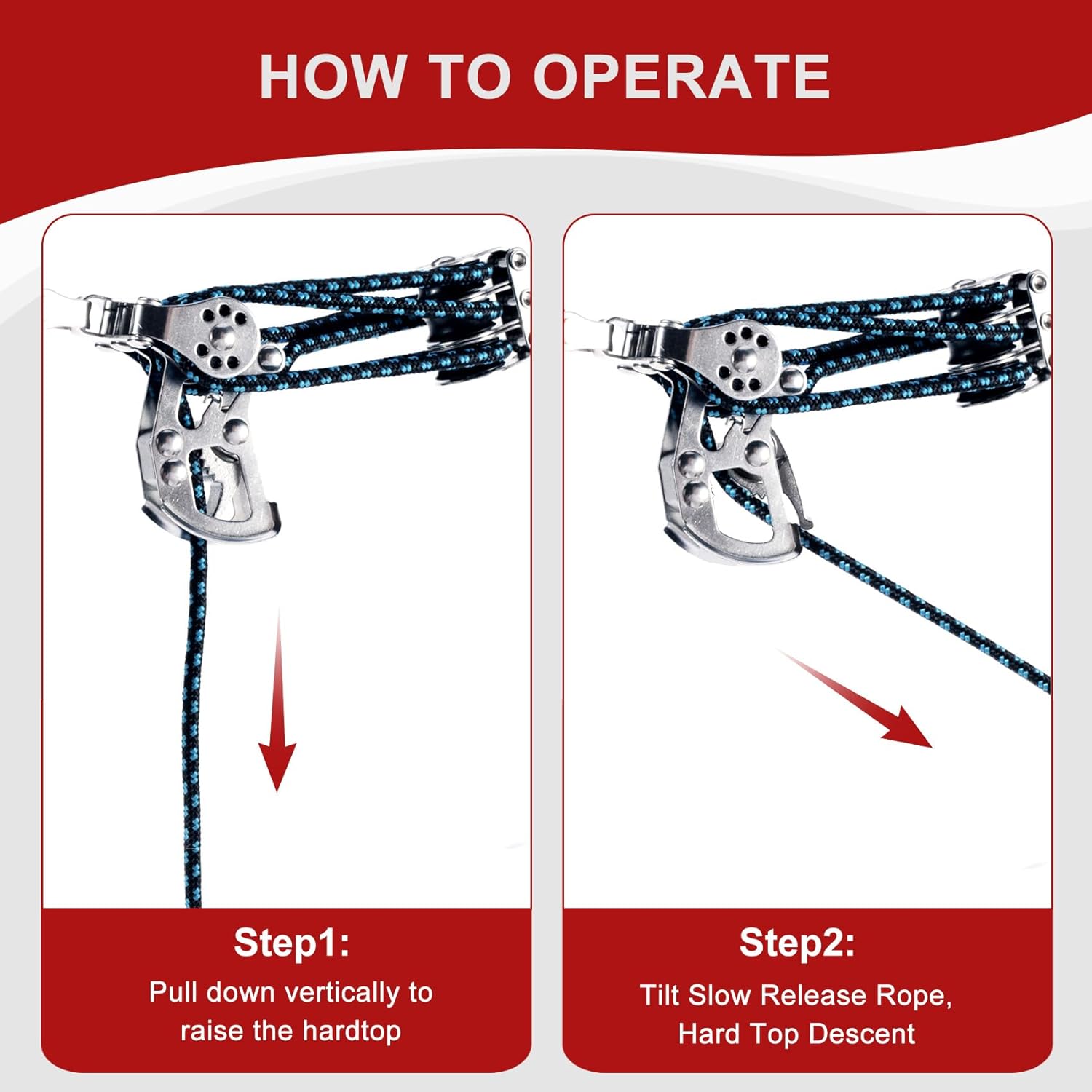 HOW TO OPERATE

Step1:
Pull down vertically to raise the hardtop

Step2:
Tilt Slow Release Rope, Hard Top Descent