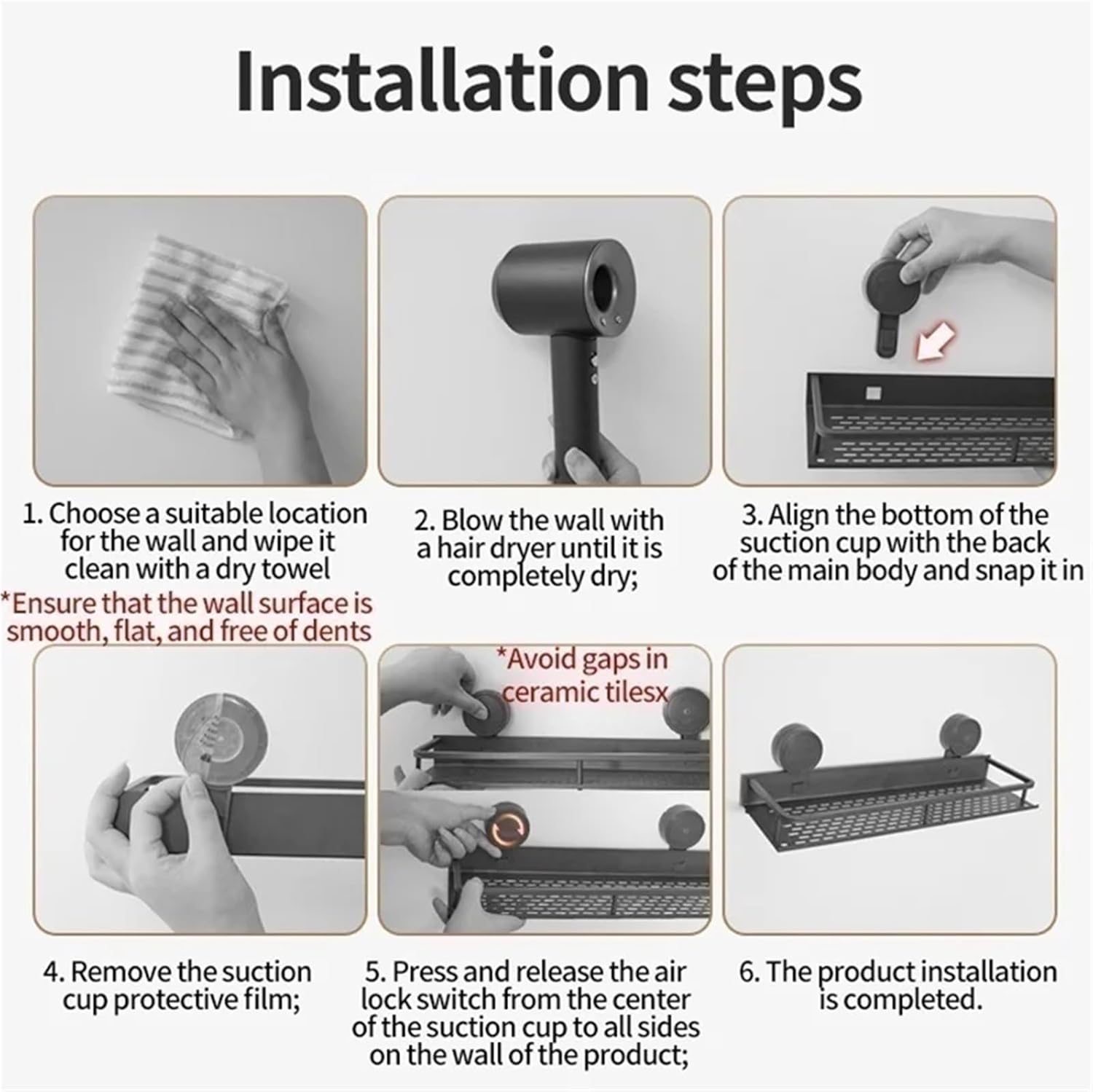 Installation steps

1. Choose a suitable location for the wall and wipe it clean with a dry towel

*Ensure that the wall surface is smooth, flat, and free of dents

2. Blow the wall with a hair dryer until it is completely dry;

3. Align the bottom of the suction cup with the back of the main body and snap it in

*Avoid gaps in ceramic tilesx

4. Remove the suction cup protective film;

5. Press and release the air lock switch from the center of the suction cup to all sides on the wall of the product;

6. The product installation is completed.