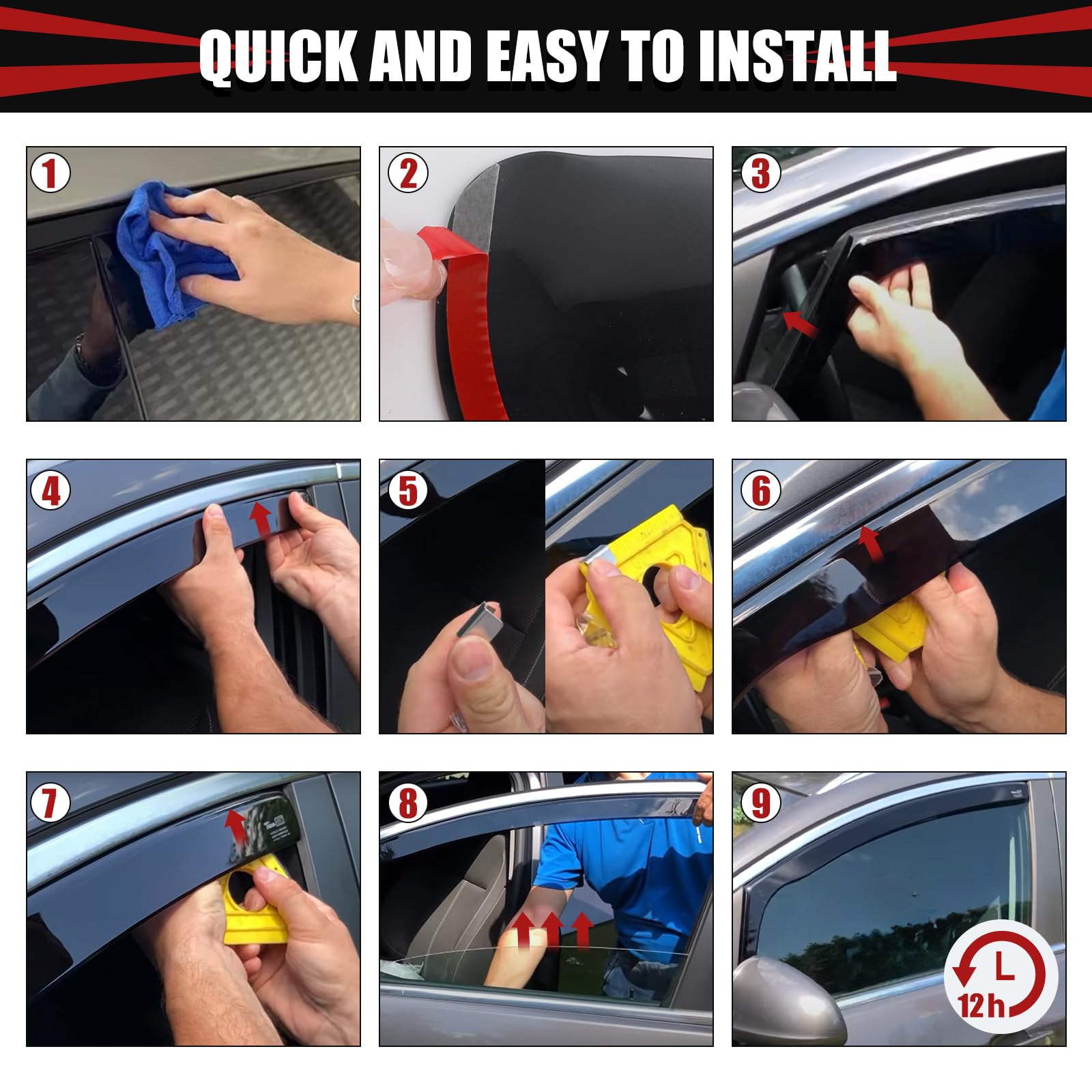 QUICK AND EASY TO INSTALL

1

2

3

4

5

6

7

8

9

12h