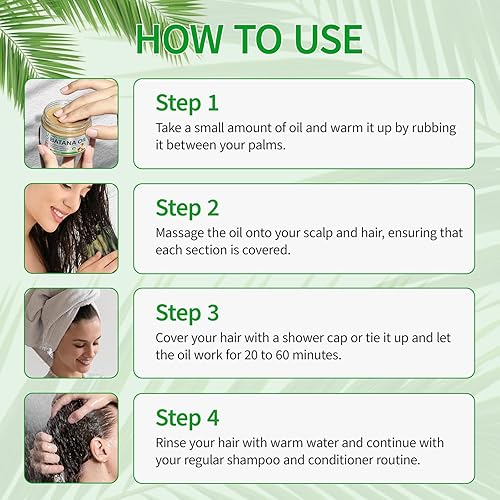 HOW TO USE

BATANA OIL

Step 1
Take a small amount of oil and warm it up by rubbing it between your palms.

Step 2
Massage the oil onto your scalp and hair, ensuring that each section is covered.

Step 3
Cover your hair with a shower cap or tie it up and let the oil work for 20 to 60 minutes.

Step 4
Rinse your hair with warm water and continue with your regular shampoo and conditioner routine.