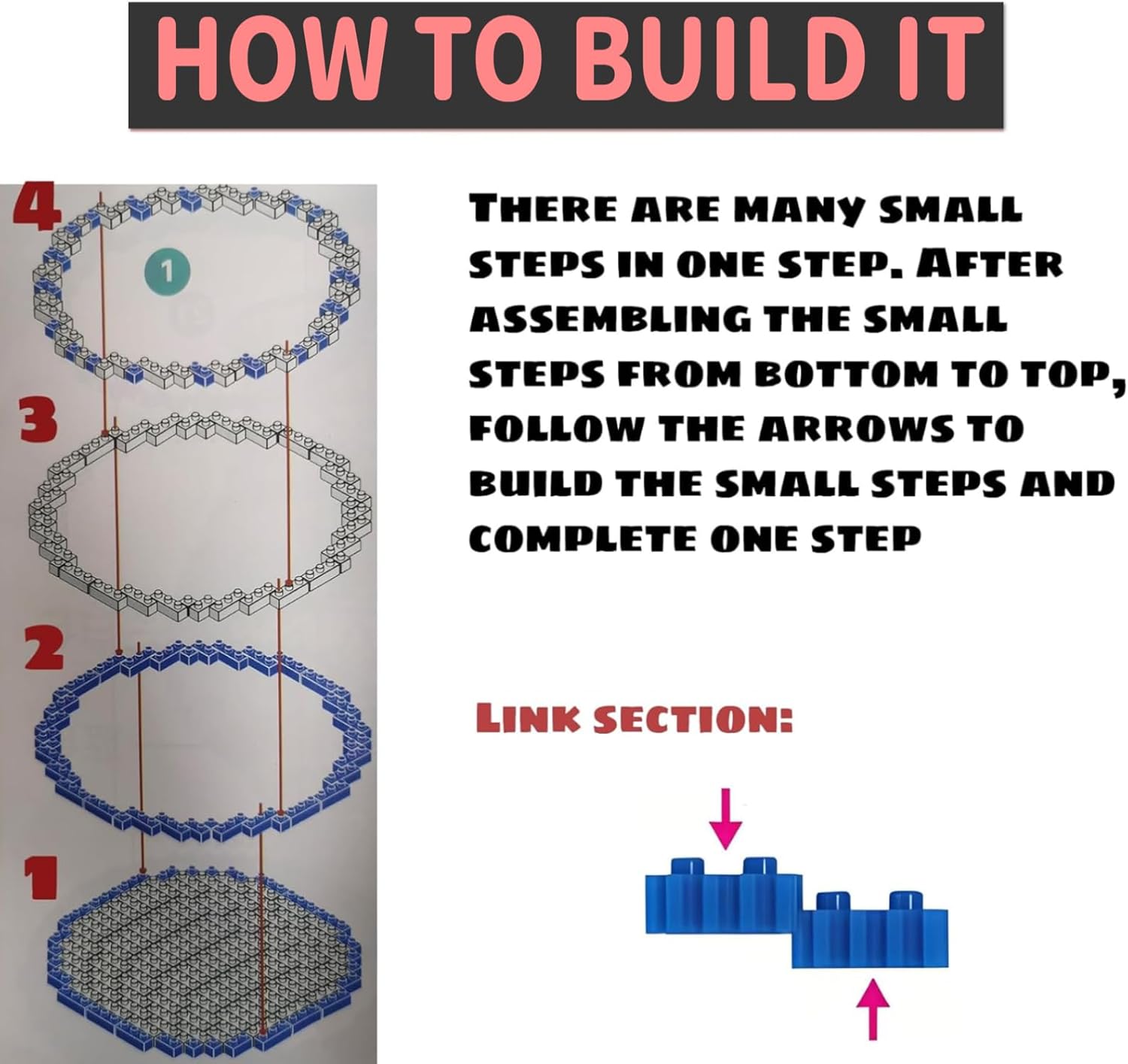 HOW TO BUILD IT

4

1

3

2

1

THERE ARE MANY SMALL STEPS IN ONE STEP. AFTER ASSEMBLING THE SMALL STEPS FROM BOTTOM TO TOP, FOLLOW THE ARROWS TO BUILD THE SMALL STEPS AND COMPLETE ONE STEP

LINK SECTION: