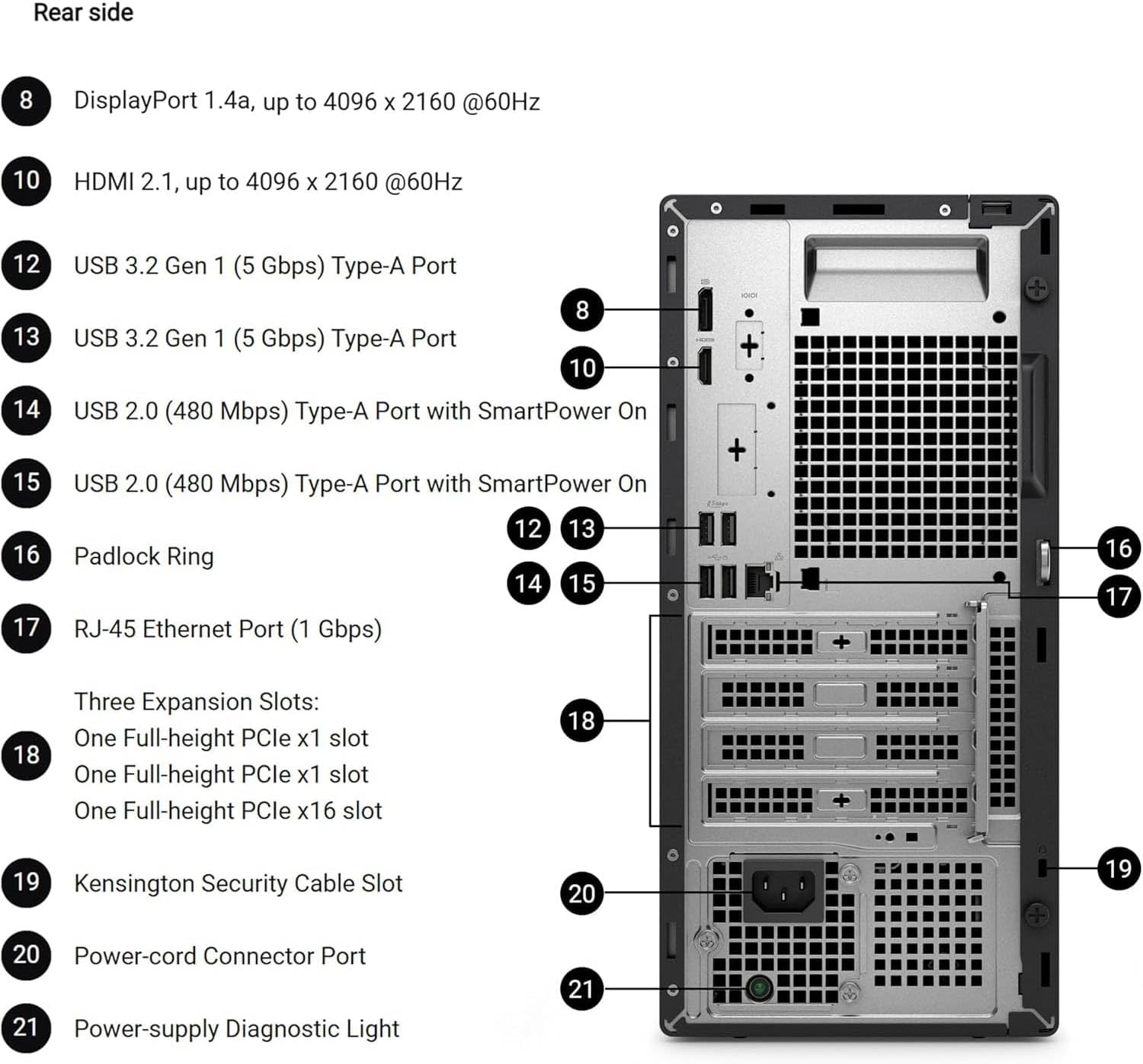 Rear side

8 DisplayPort 1.4a, up to 4096 x 2160 @60Hz

10 HDMI 2.1, up to 4096 x 2160 @60Hz

12 USB 3.2 Gen 1 (5 Gbps) Type-A Port

13 USB 3.2 Gen 1 (5 Gbps) Type-A Port

14 USB 2.0 (480 Mbps) Type-A Port with SmartPower On

15 USB 2.0 (480 Mbps) Type-A Port with SmartPower On

16 Padlock Ring

17 RJ-45 Ethernet Port (1 Gbps)

18 Three Expansion Slots:
One Full-height PCIe x1 slot
One Full-height PCIe x1 slot
One Full-height PCIe x16 slot

19 Kensington Security Cable Slot

20 Power-cord Connector Port

21 Power-supply Diagnostic Light

8
10
12 13
14 15
16
17
18
19
20
21