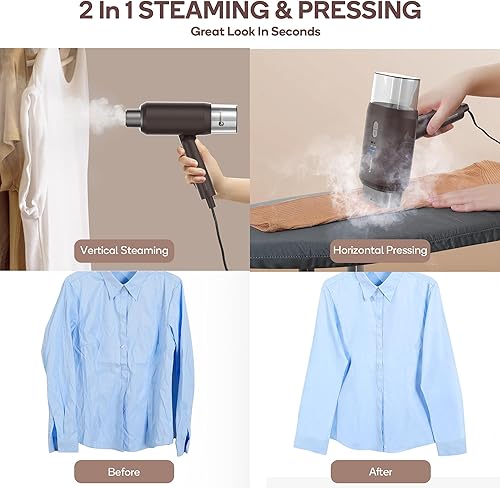 2 In 1 STEAMING & PRESSING

Great Look In Seconds

Vertical Steaming

Horizontal Pressing

Before

After