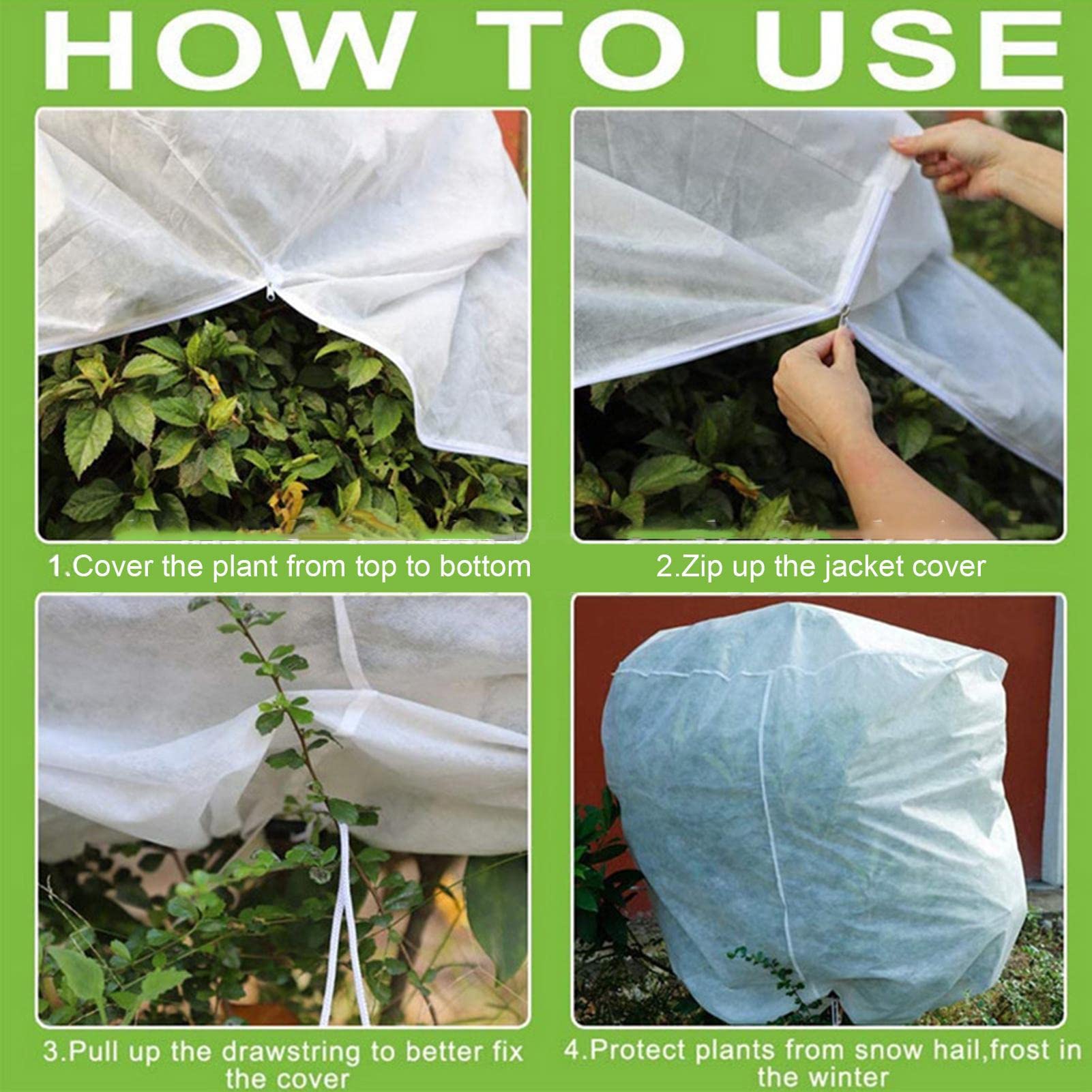 HOW TO USE

1.Cover the plant from top to bottom

2.Zip up the jacket cover

3.Pull up the drawstring to better fix the cover

4.Protect plants from snow hail,frost in the winter