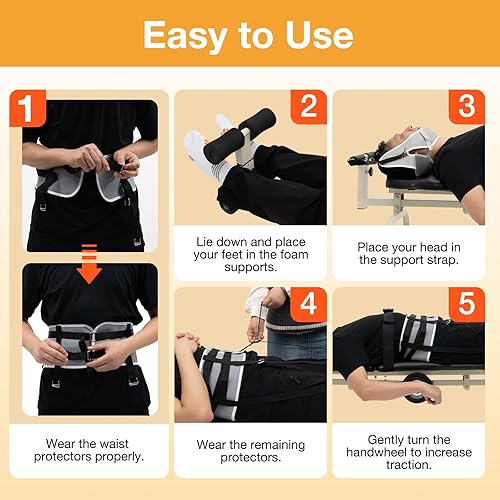 Easy to Use

1

Wear the waist protectors properly.

2

Lie down and place your feet in the foam supports.

3

Place your head in the support strap.

4

Wear the remaining protectors.

5

Gently turn the handwheel to increase traction.