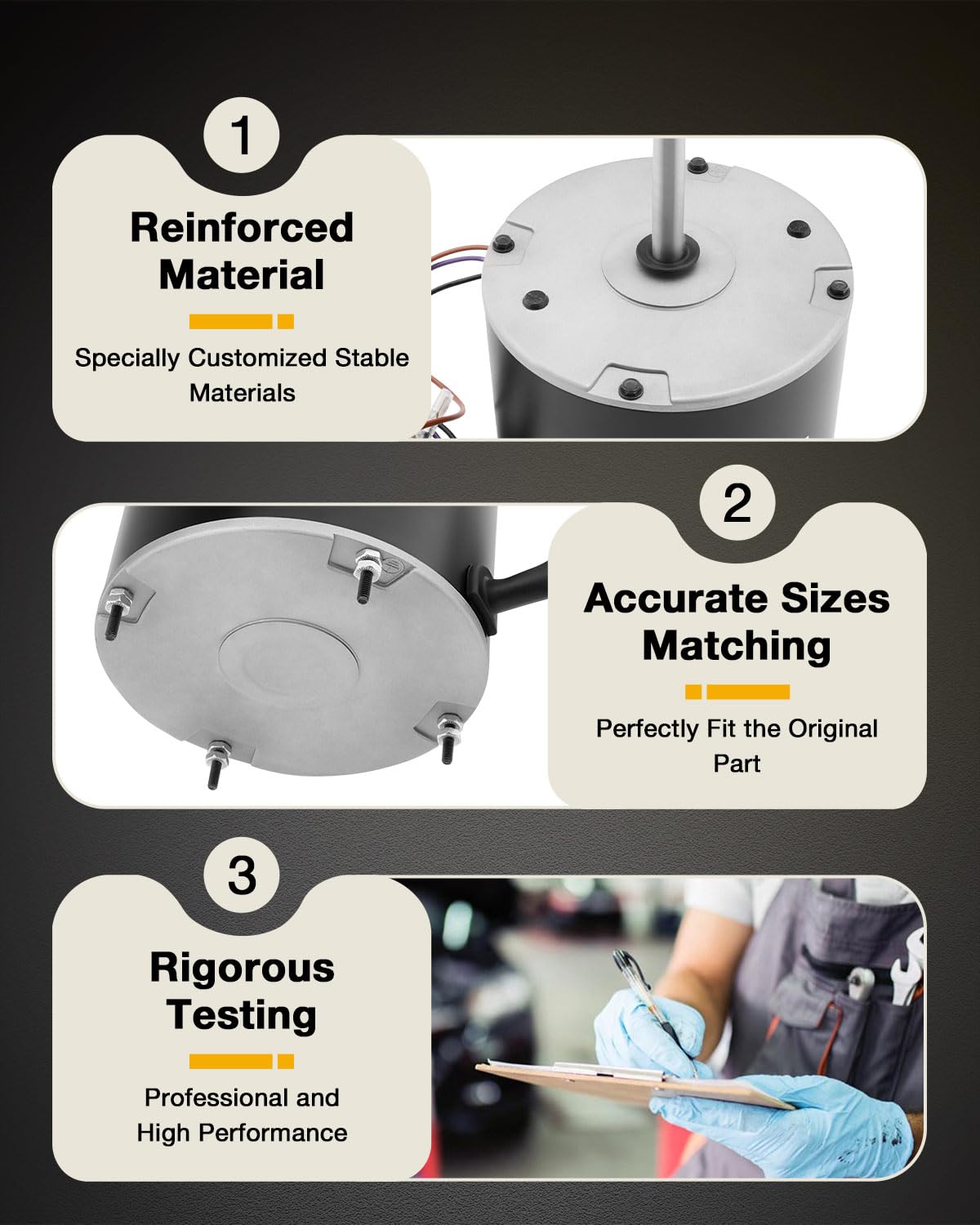 1

Reinforced Material

Specially Customized Stable Materials

2

Accurate Sizes Matching

Perfectly Fit the Original Part

3

Rigorous Testing

Professional and High Performance