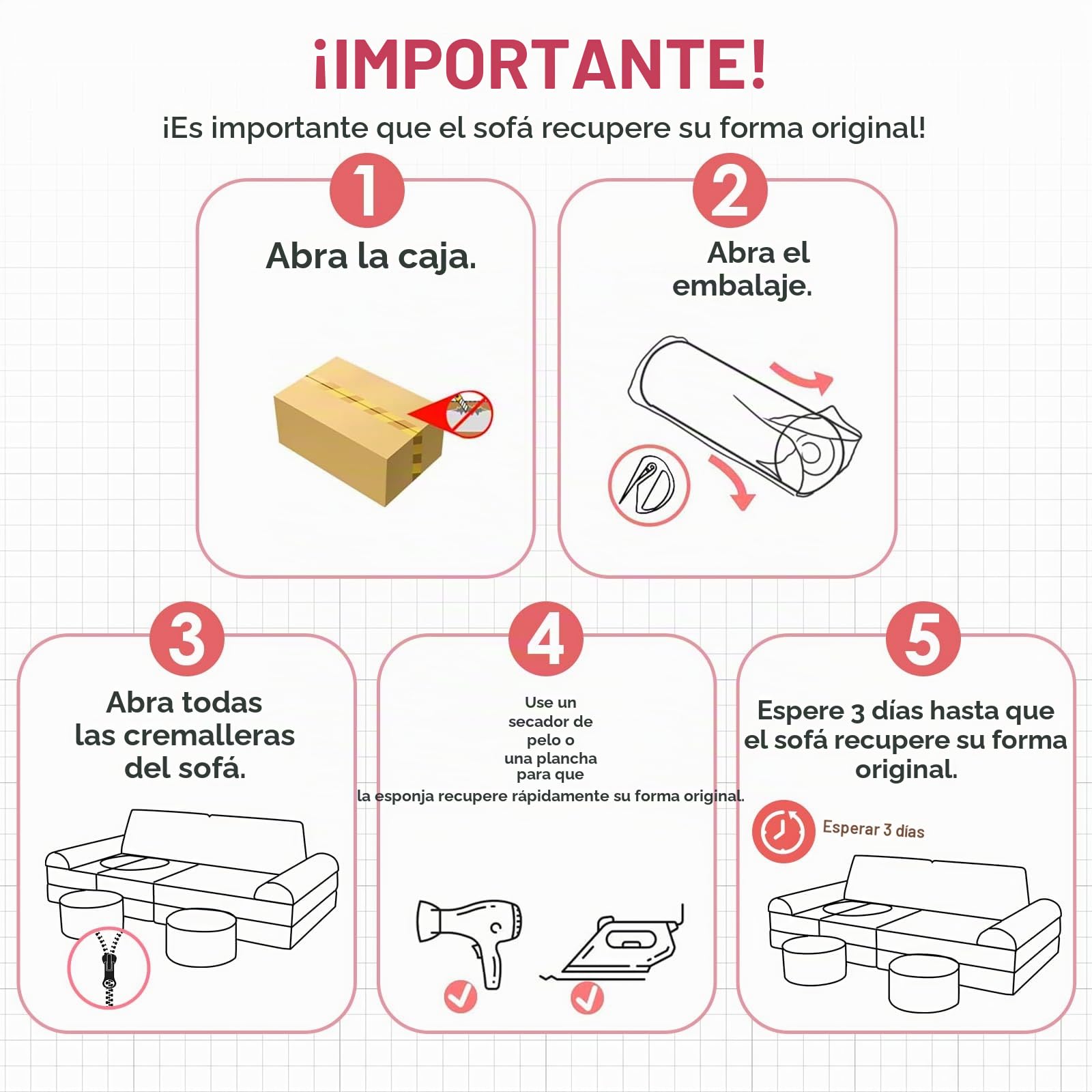 ¡IMPORTANTE!

¡Es importante que el sofá recupere su forma original!

1

Abra la caja.

2

Abra el embalaje.

3

Abra todas las cremalleras del sofá.

4

Use un secador de pelo o una plancha para que la esponja recupere rápidamente su forma original.

5

Espere 3 días hasta que el sofá recupere su forma original.

Esperar 3 días