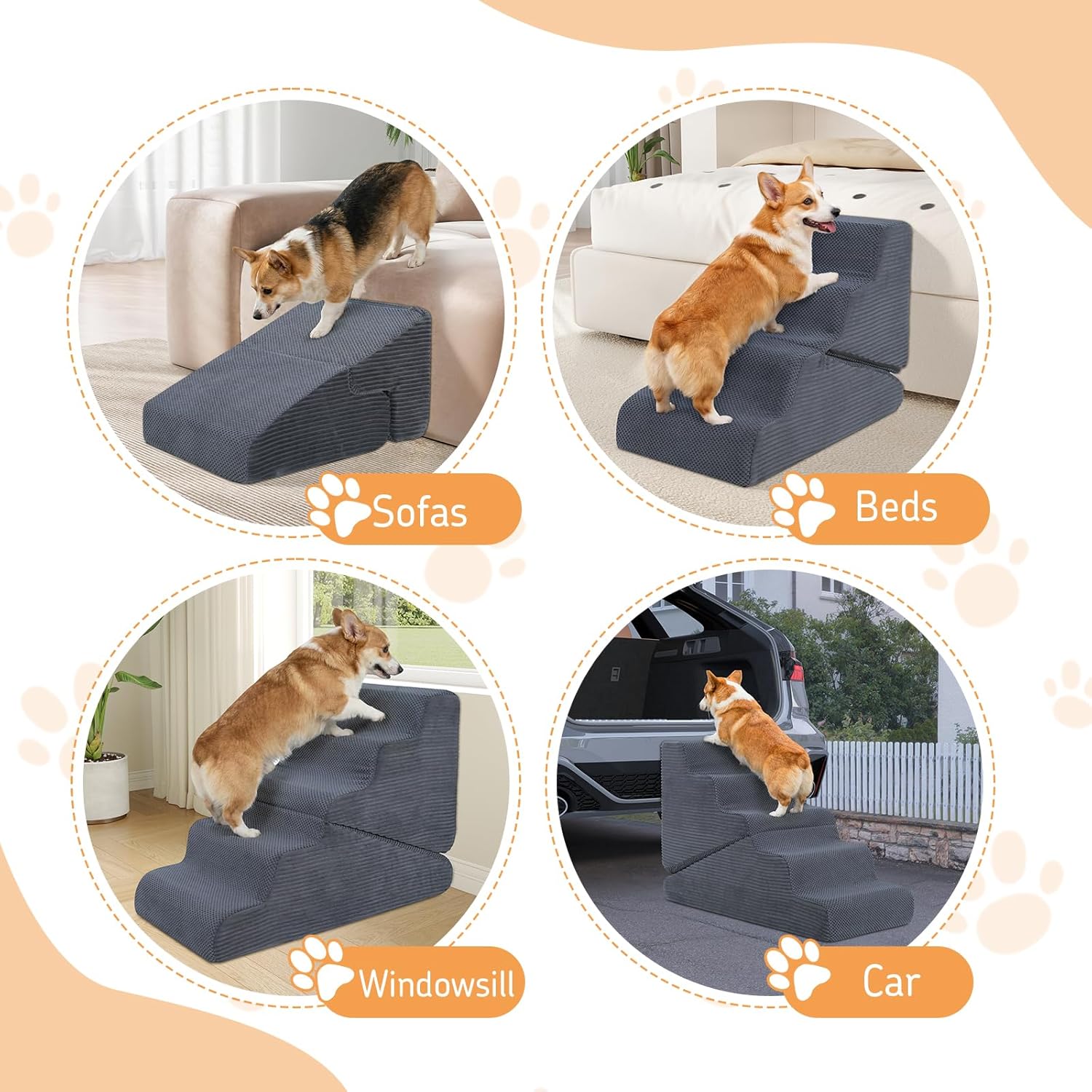 Sofas

Beds

Windowsill

Car