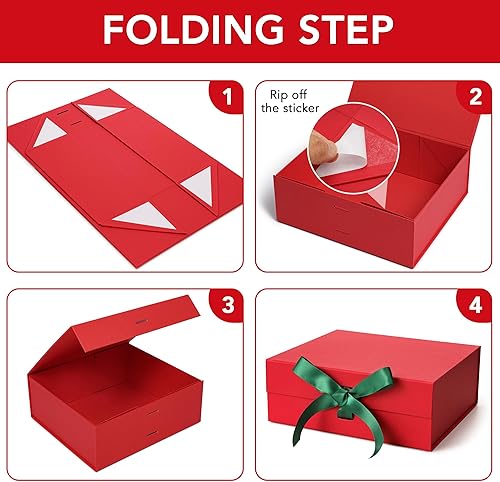 FOLDING STEP

1

2

Rip off the sticker

3

4