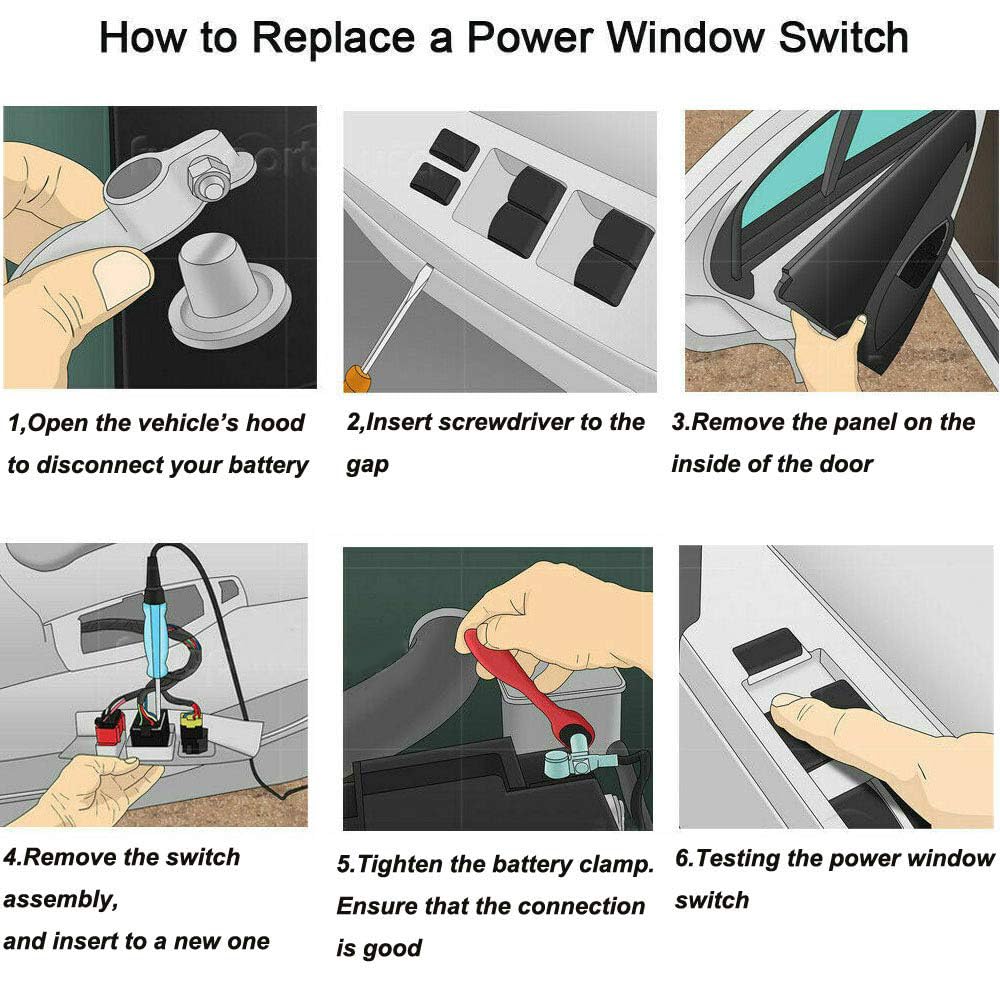 How to Replace a Power Window Switch

1,Open the vehicle's hood to disconnect your battery

2,Insert screwdriver to the gap

3.Remove the panel on the inside of the door

4.Remove the switch assembly,
and insert to a new one

5.Tighten the battery clamp.
Ensure that the connection is good

6.Testing the power window switch