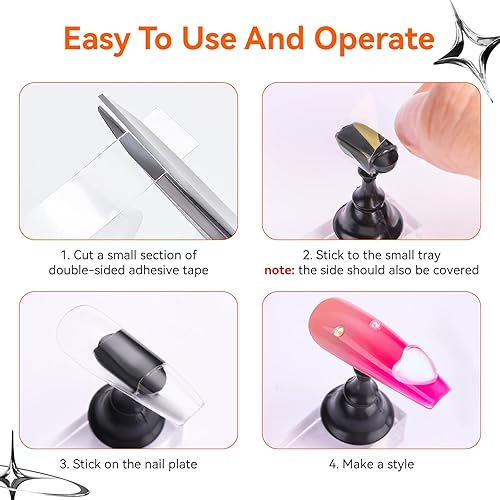 Easy To Use And Operate

1. Cut a small section of double-sided adhesive tape

2. Stick to the small tray
note: the side should also be covered

3. Stick on the nail plate

4. Make a style