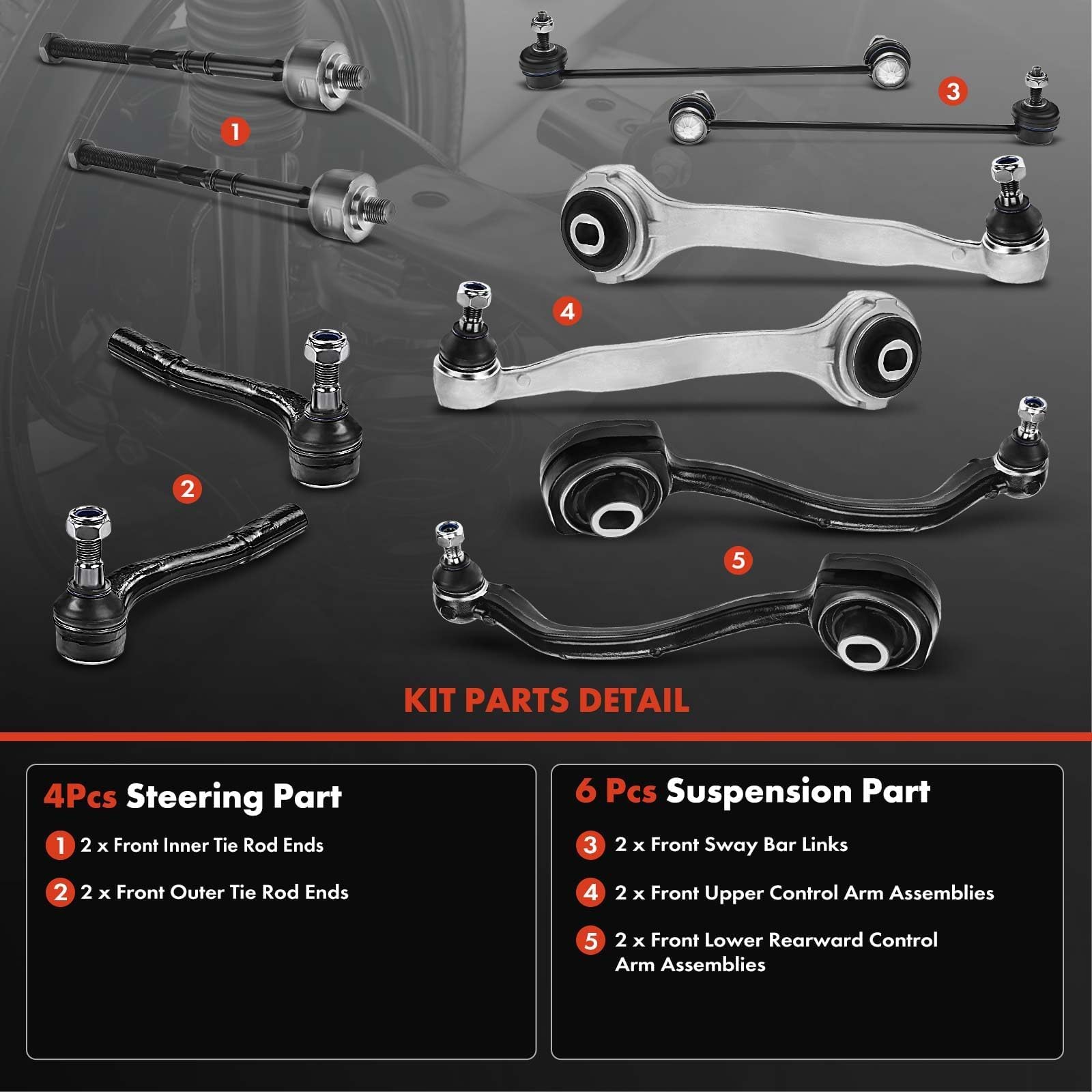 1

3

4

2

5

KIT PARTS DETAIL

4Pcs Steering Part

1 2 x Front Inner Tie Rod Ends

2 2 x Front Outer Tie Rod Ends

6 Pcs Suspension Part

3 2 x Front Sway Bar Links

4 2 x Front Upper Control Arm Assemblies

5 2 x Front Lower Rearward Control Arm Assemblies