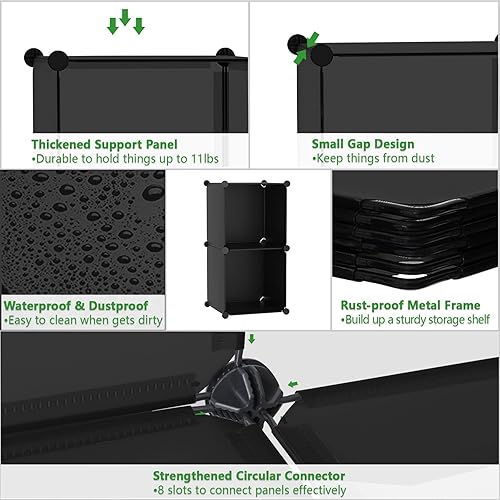 Thickened Support Panel
•Durable to hold things up to 11lbs

Small Gap Design
•Keep things from dust

Waterproof & Dustproof
•Easy to clean when gets dirty

Rust-proof Metal Frame
•Build up a sturdy storage shelf

Strengthened Circular Connector
•8 slots to connect panels effectively