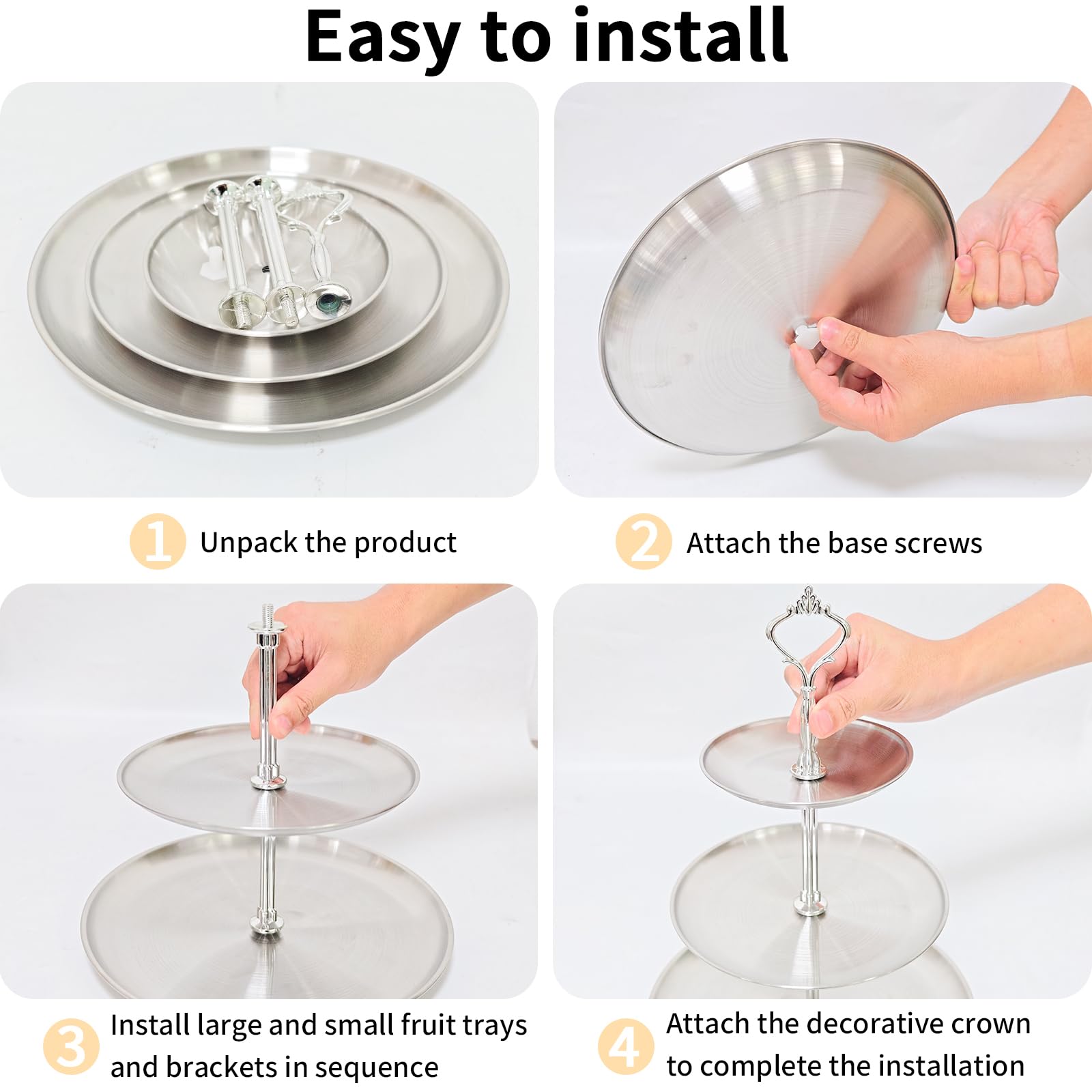 Easy to install

1 Unpack the product

2 Attach the base screws

3 Install large and small fruit trays and brackets in sequence

4 Attach the decorative crown to complete the installation