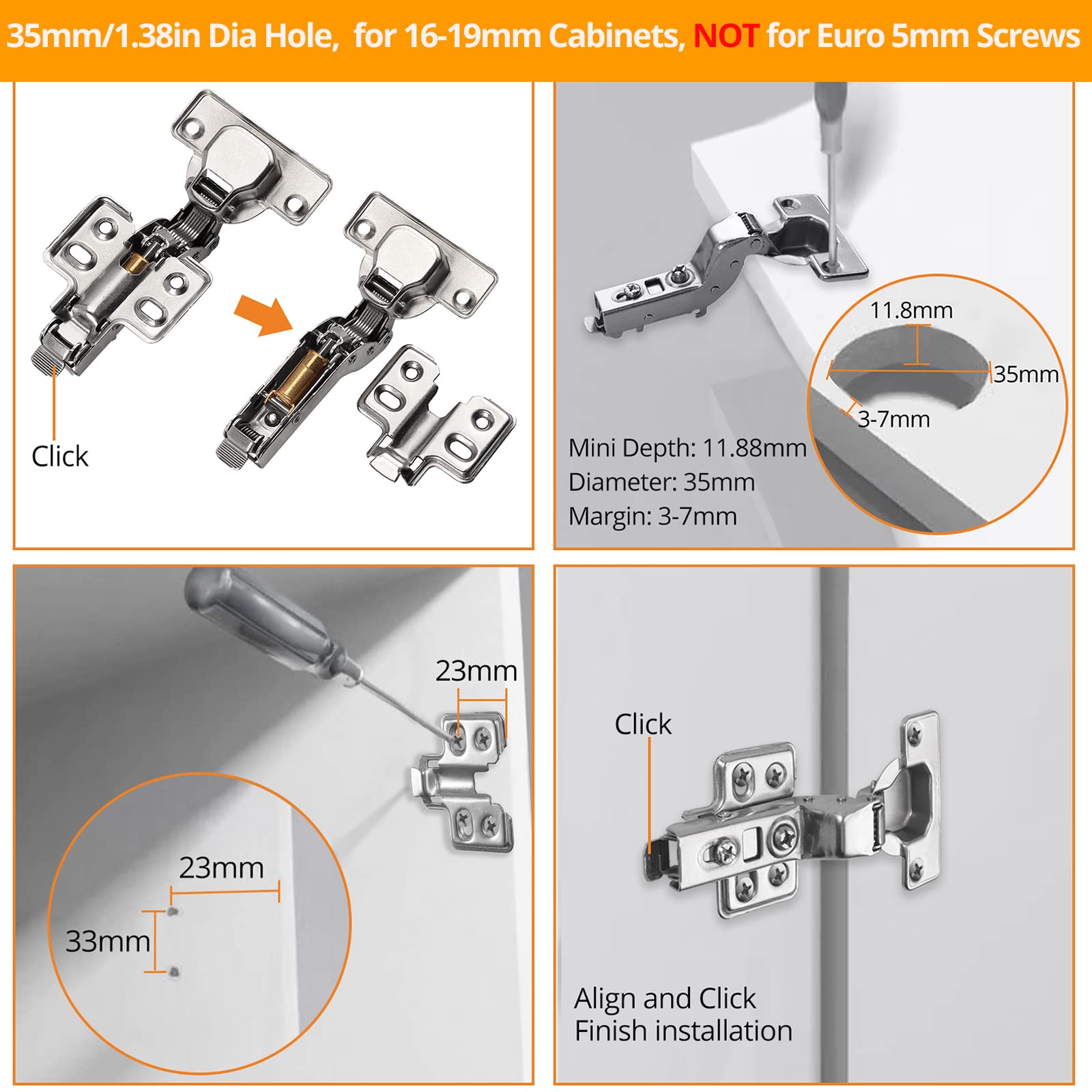 35mm/1.38in Dia Hole, for 16-19mm Cabinets, NOT for Euro 5mm Screws

Click

11.8mm
35mm
3-7mm
Mini Depth: 11.88mm
Diameter: 35mm
Margin: 3-7mm

23mm
23mm
33mm

Click
Align and Click
Finish installation