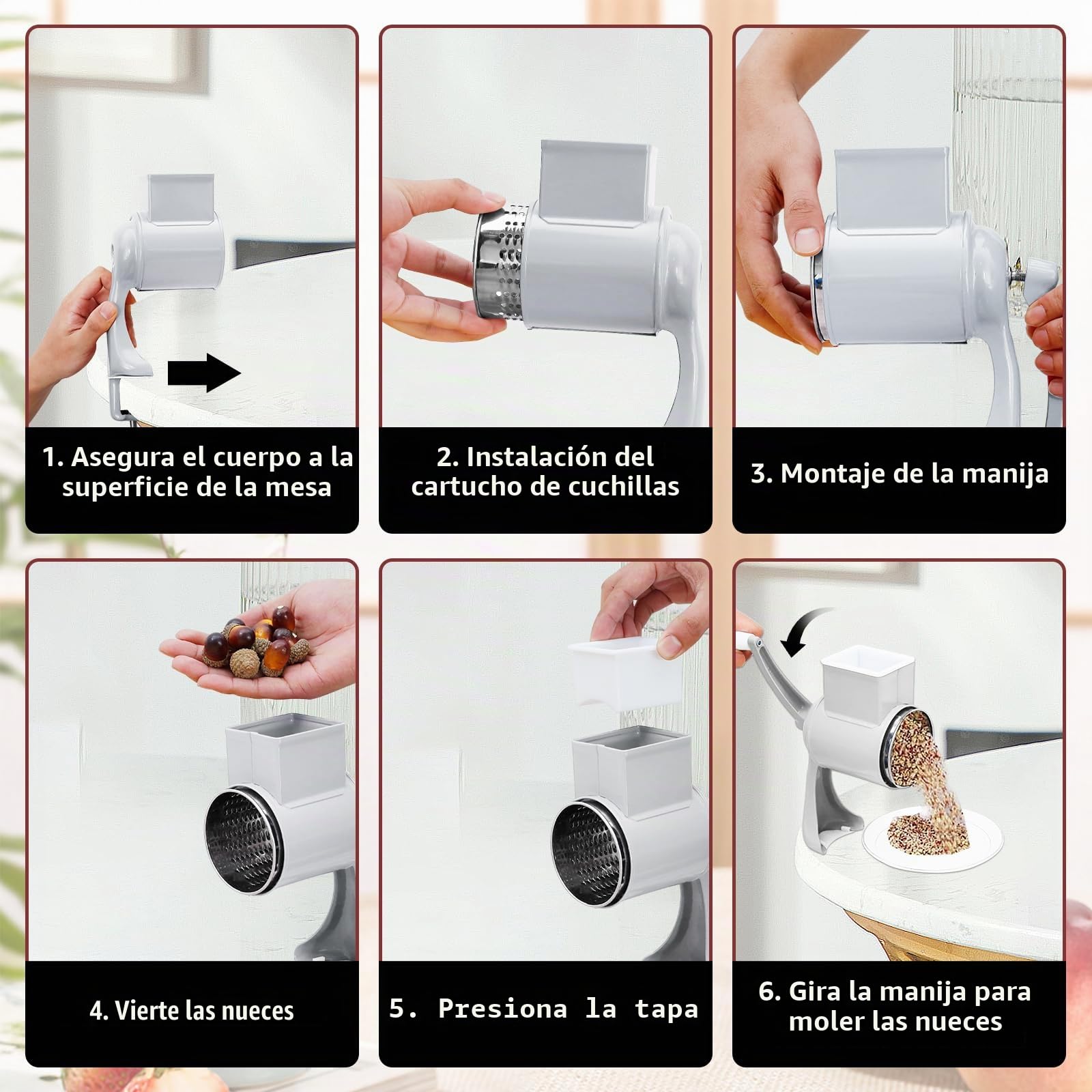 1. Asegura el cuerpo a la superficie de la mesa

2. Instalación del cartucho de cuchillas

3. Montaje de la manija

4. Vierte las nueces

5. Presiona la tapa

6. Gira la manija para moler las nueces