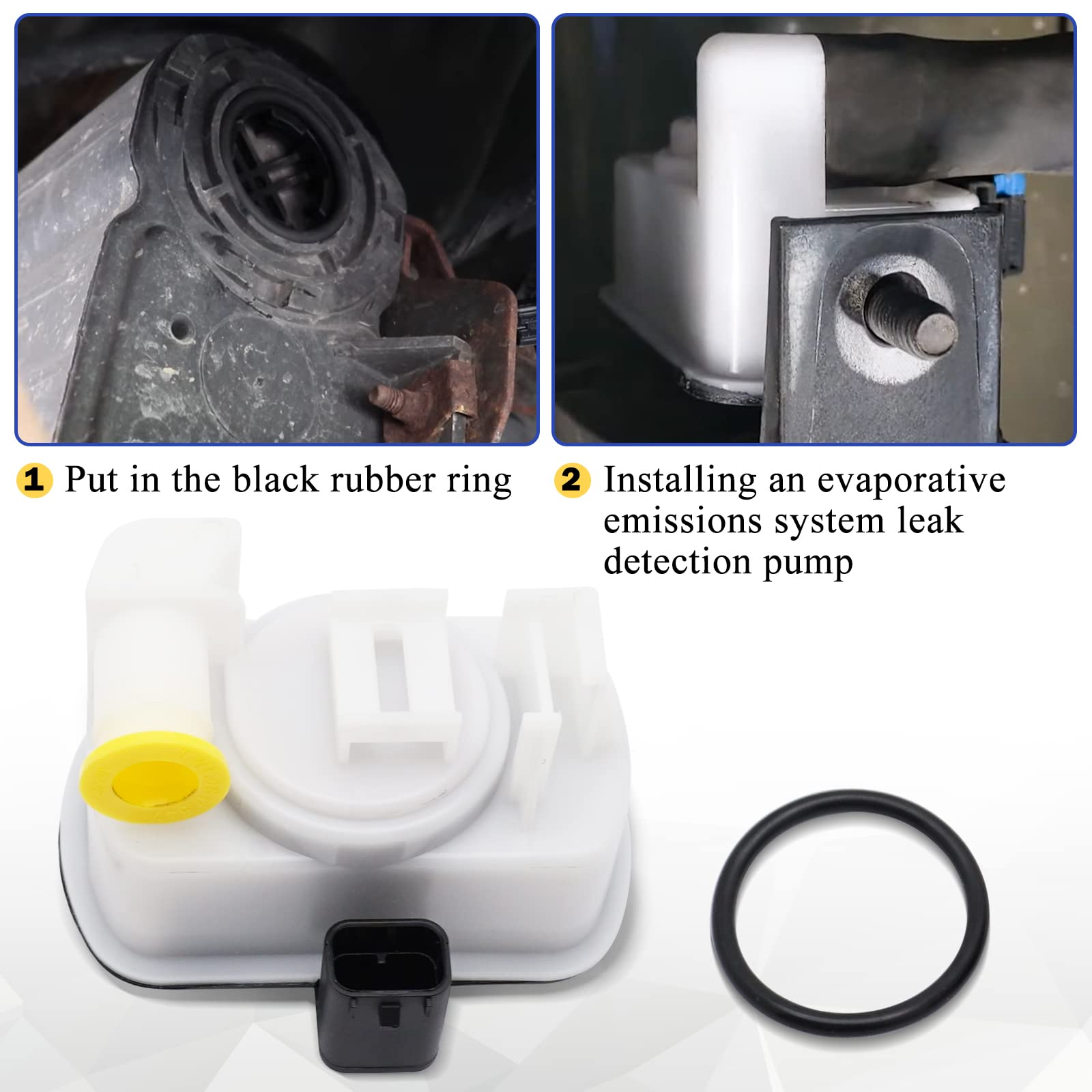 1 Put in the black rubber ring

2 Installing an evaporative emissions system leak detection pump