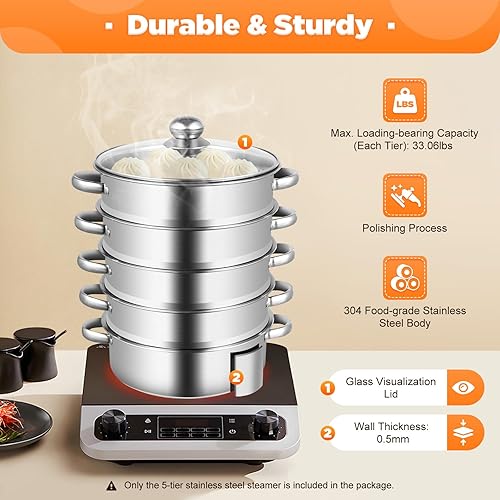 · Durable & Sturdy ·

LBS

Max. Loading-bearing Capacity (Each Tier): 33.06lbs

Polishing Process

304 Food-grade Stainless Steel Body

1

2

1 Glass Visualization Lid

2 Wall Thickness: 0.5mm

Only the 5-tier stainless steel steamer is included in the package.