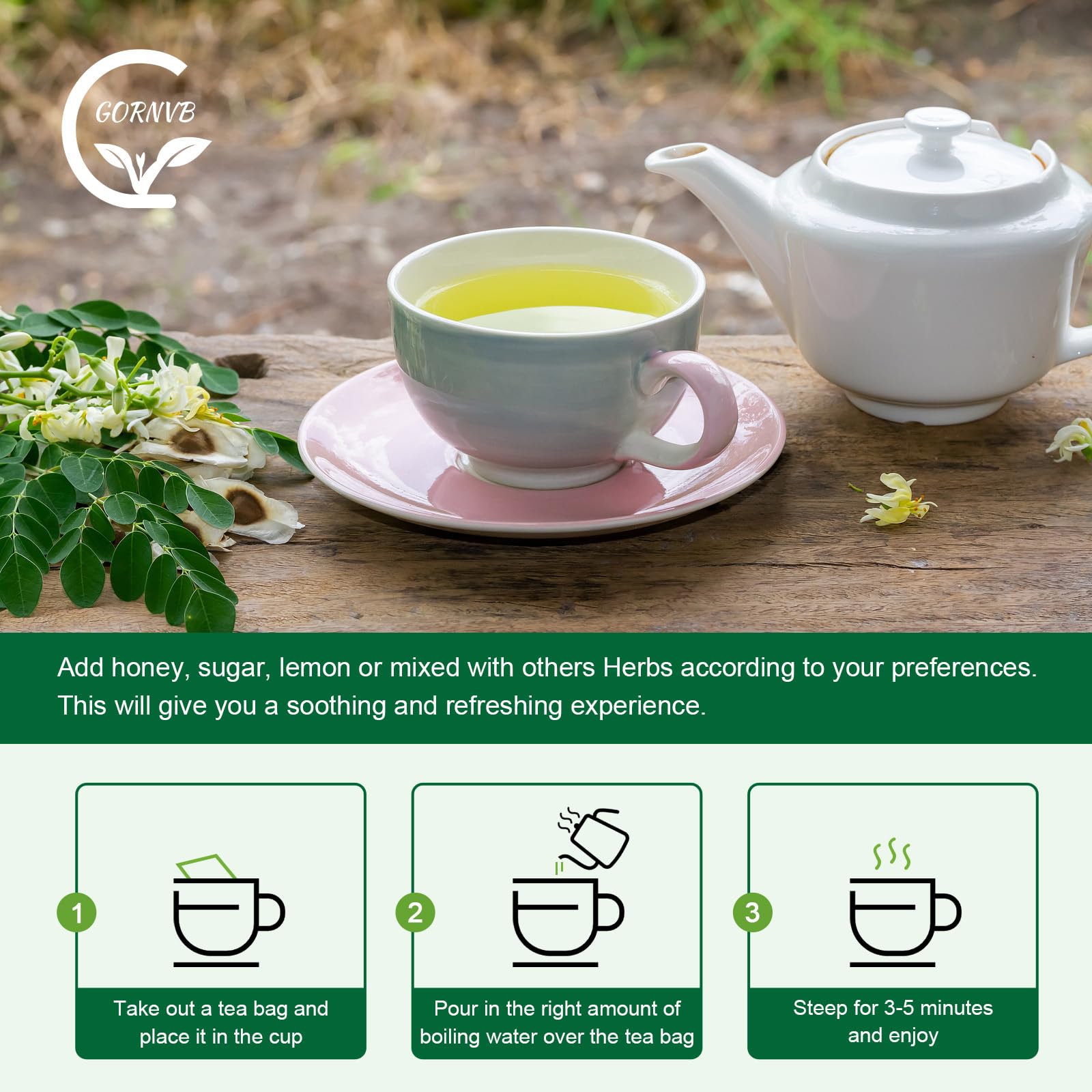 GORNVB

Add honey, sugar, lemon or mixed with others Herbs according to your preferences. This will give you a soothing and refreshing experience.

1

Take out a tea bag and place it in the cup

2

Pour in the right amount of boiling water over the tea bag

3

Steep for 3-5 minutes and enjoy